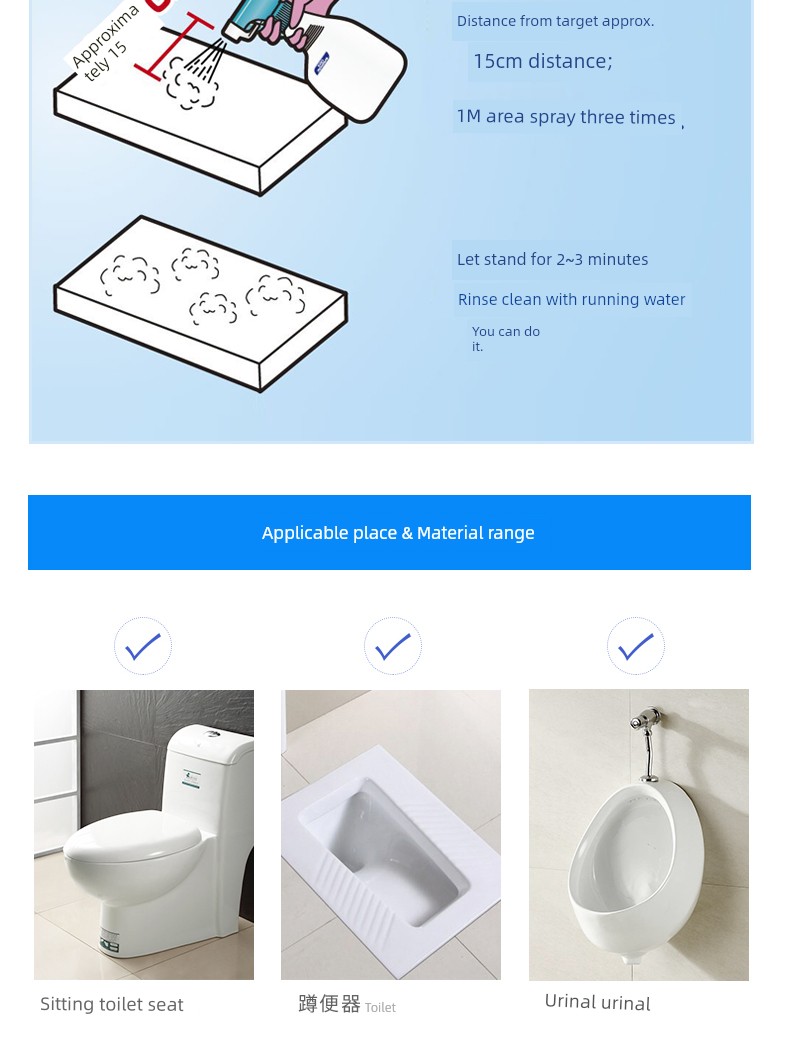 Approximately 15

Distance from target approx.

15cm distance;

1M area spray three times ,

Let stand for 2~3 minutes

Rinse clean with running water

You can do it.

Applicable place & Material range

Sitting toilet seat

蹲便器 Toilet

Urinal urinal