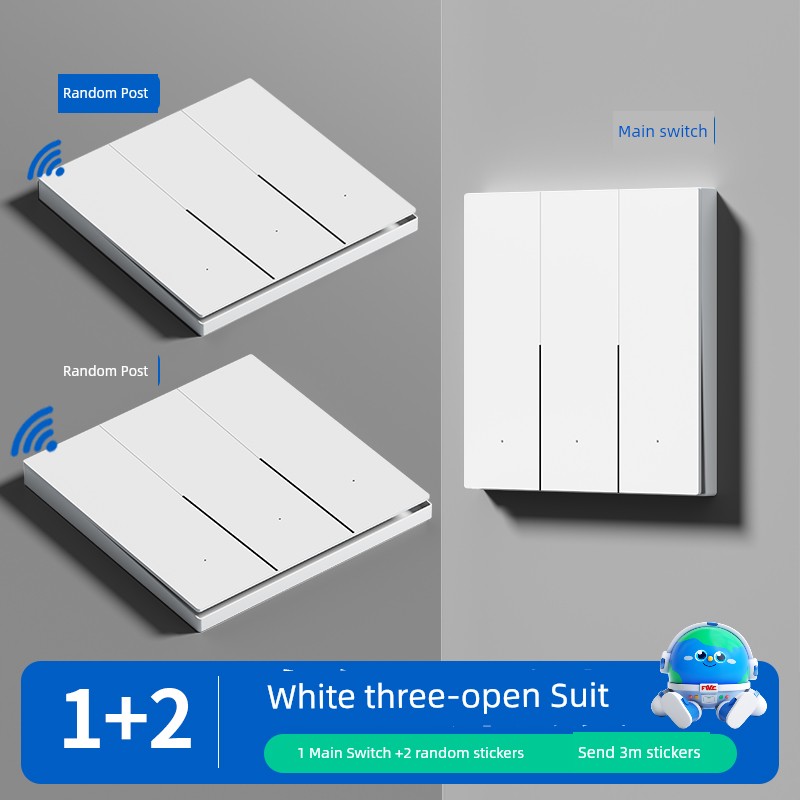 Random Post

Main switch

Random Post

1+2

White three-open Suit

1 Main Switch +2 random stickers

Send 3m stickers