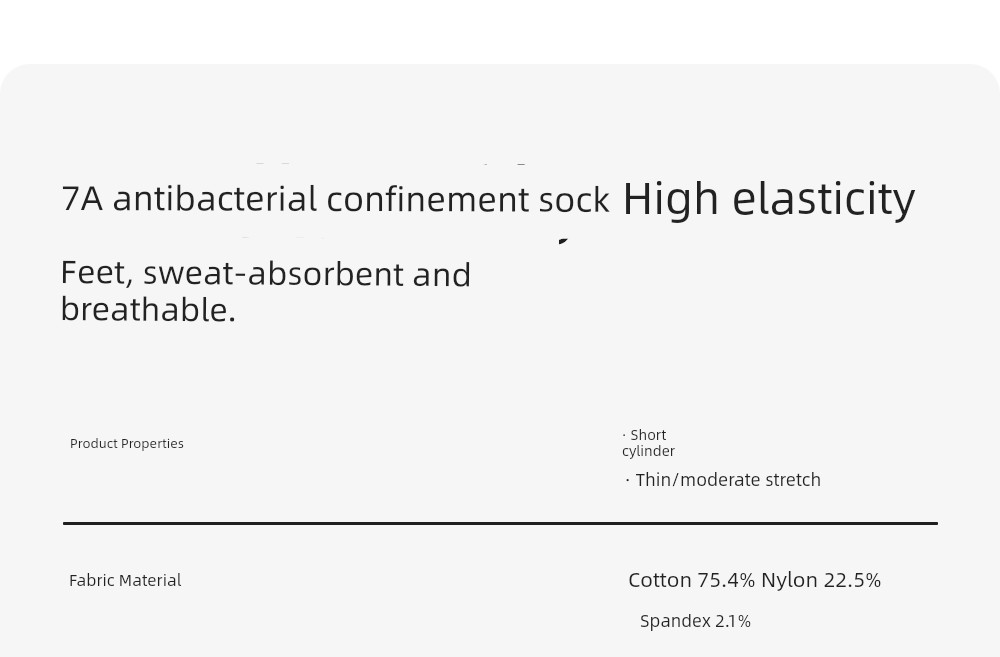 7A antibacterial confinement sock High elasticity

Feet, sweat-absorbent and breathable.

Product Properties

· Short cylinder

· Thin/moderate stretch

Fabric Material

Cotton 75.4% Nylon 22.5%

Spandex 2.1%