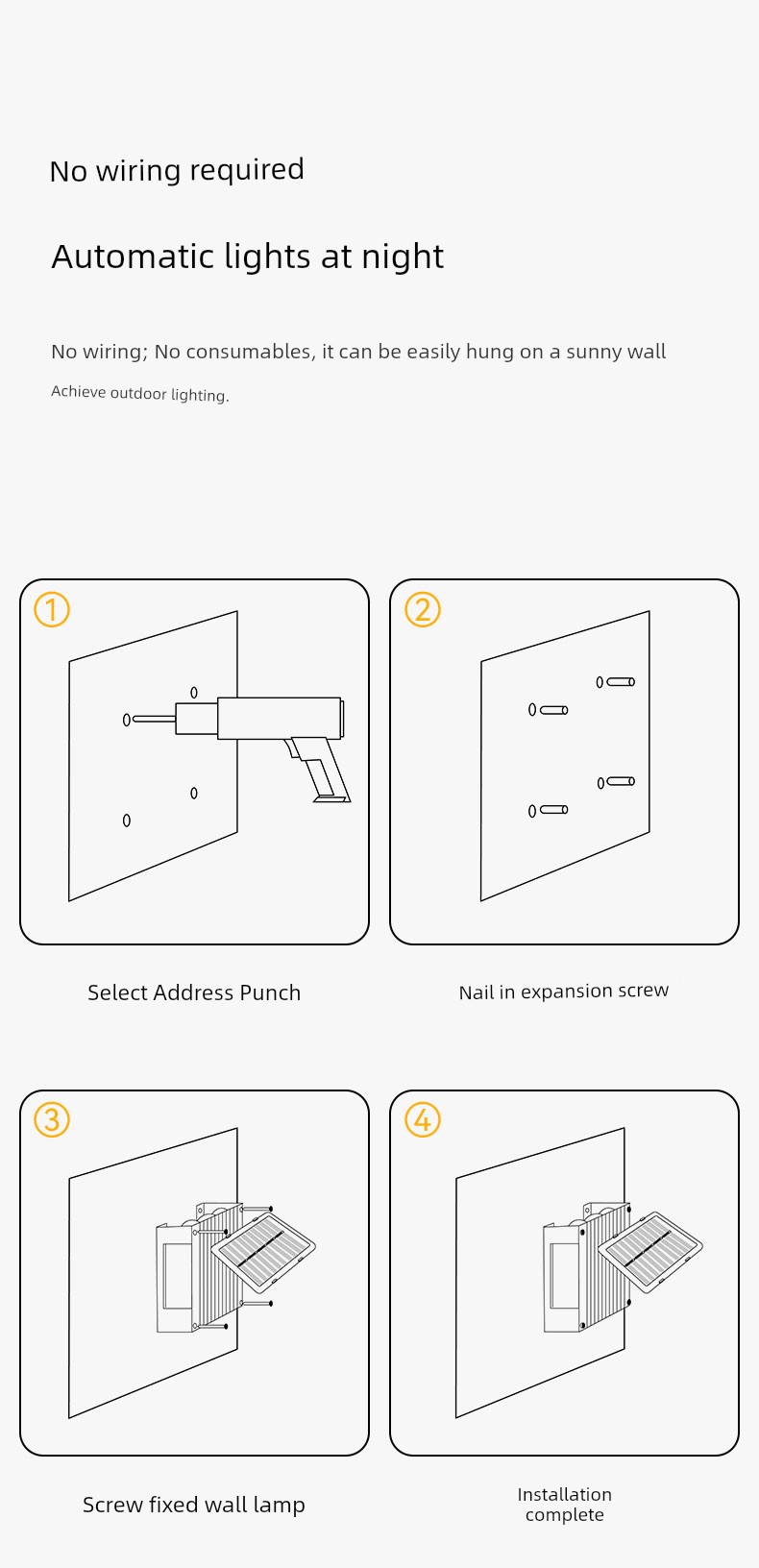 No wiring required

Automatic lights at night

No wiring; No consumables, it can be easily hung on a sunny wall

Achieve outdoor lighting.

①

Select Address Punch

②

Nail in expansion screw

③

Screw fixed wall lamp

④

Installation complete