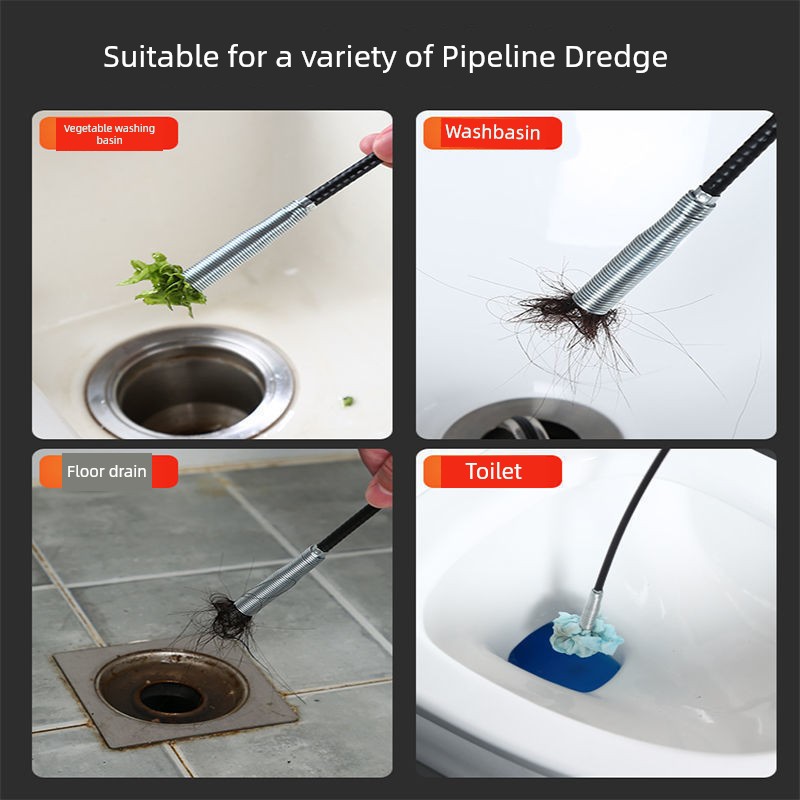 Suitable for a variety of Pipeline Dredge

Vegetable washing basin

Washbasin

Floor drain

Toilet