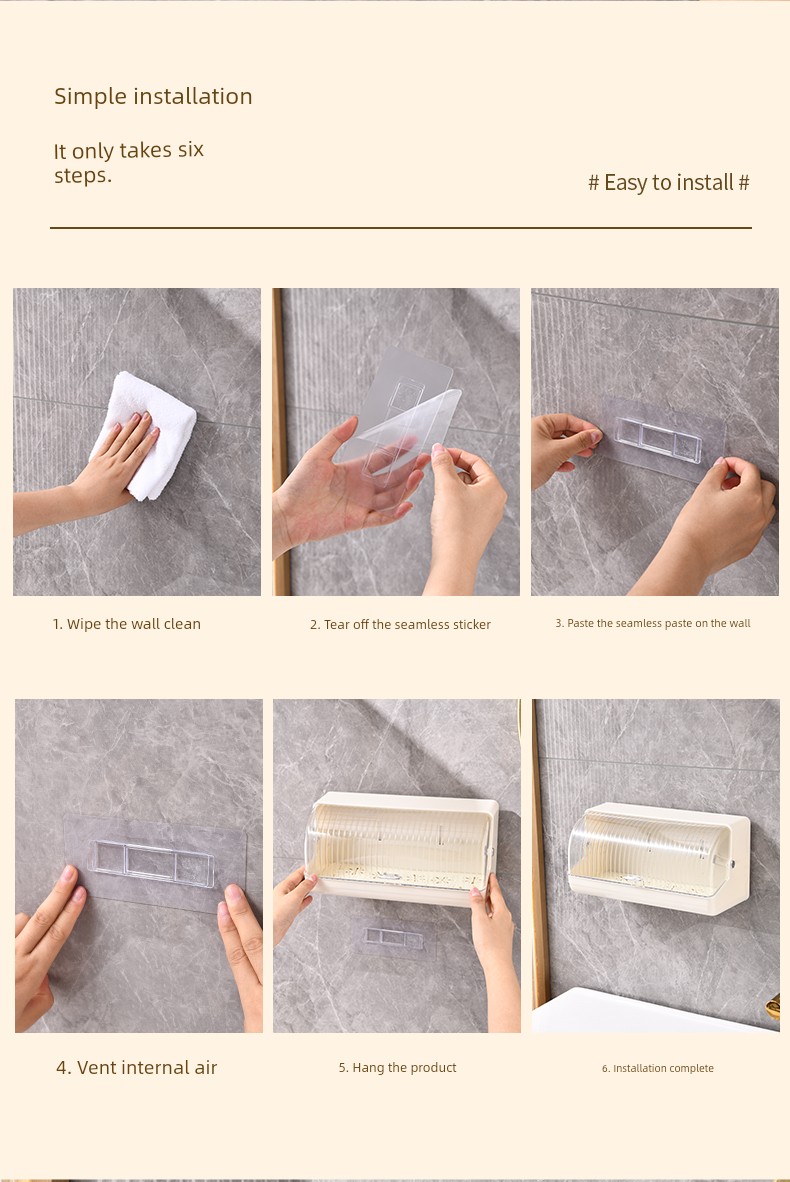 Simple installation

It only takes six steps.

# Easy to install #

1. Wipe the wall clean

2. Tear off the seamless sticker

3. Paste the seamless paste on the wall

4. Vent internal air

5. Hang the product

6. Installation complete