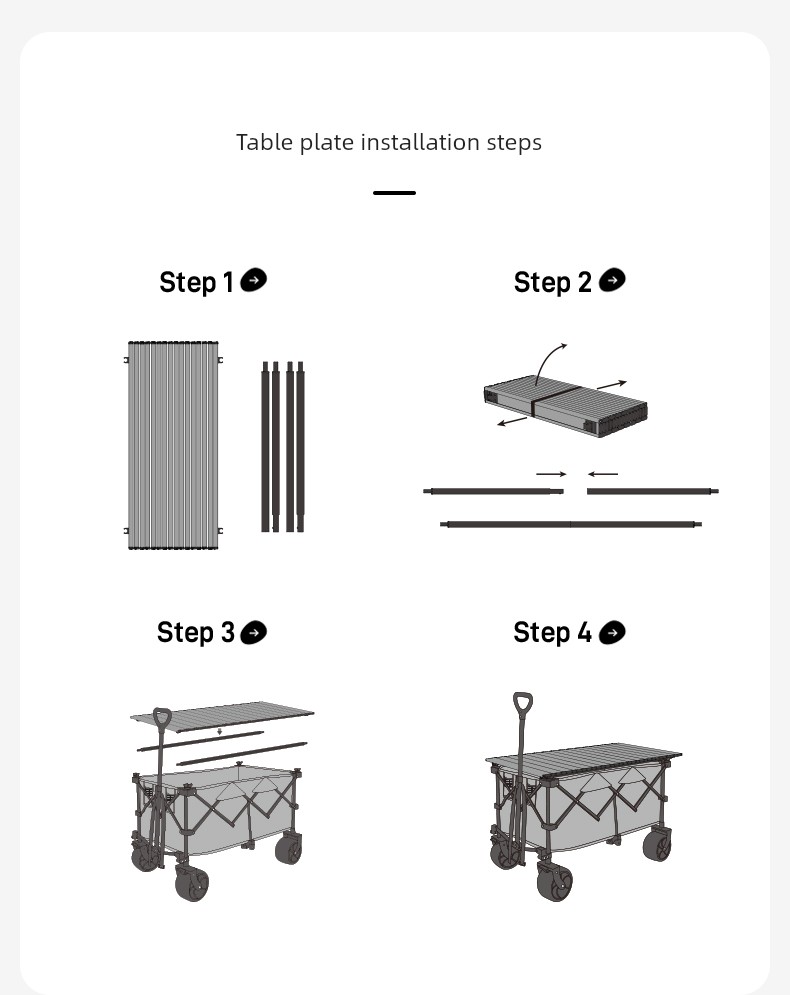 Table plate installation steps

Step 1

Step 2

Step 3

Step 4