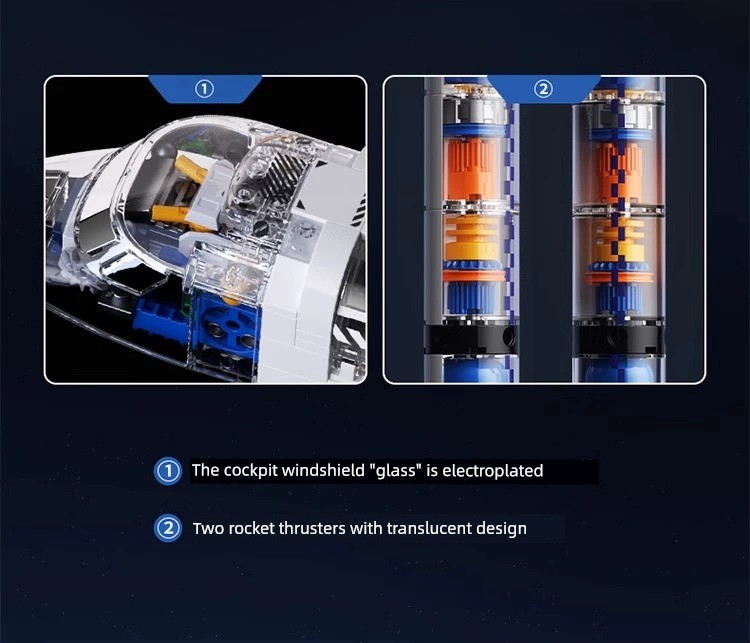 ①

②

① The cockpit windshield "glass" is electroplated

② Two rocket thrusters with translucent design