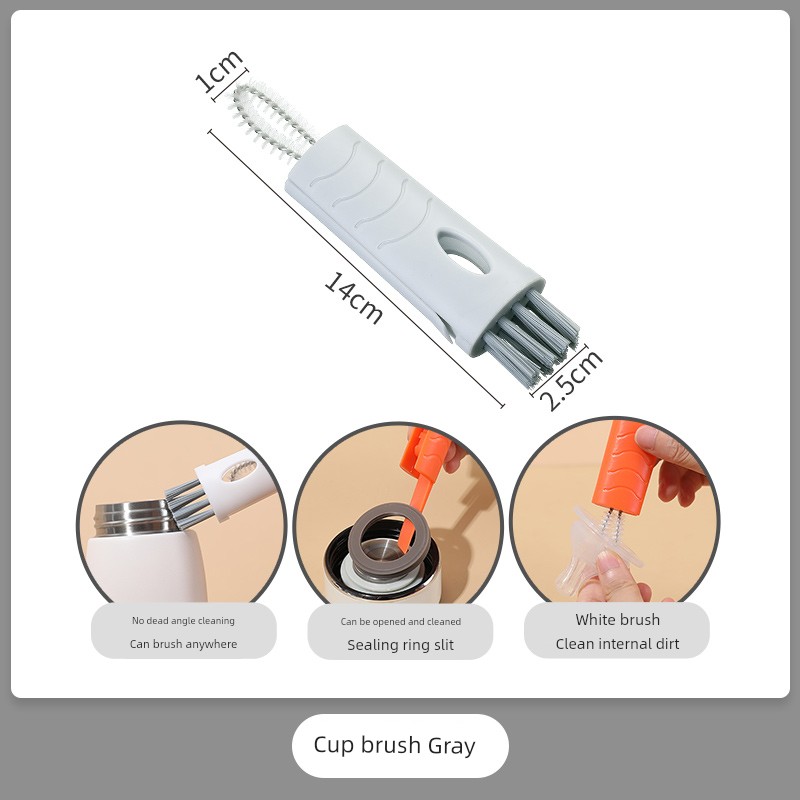 1cm

14cm

2.5cm

No dead angle cleaning
Can brush anywhere

Can be opened and cleaned
Sealing ring slit

White brush
Clean internal dirt

Cup brush Gray