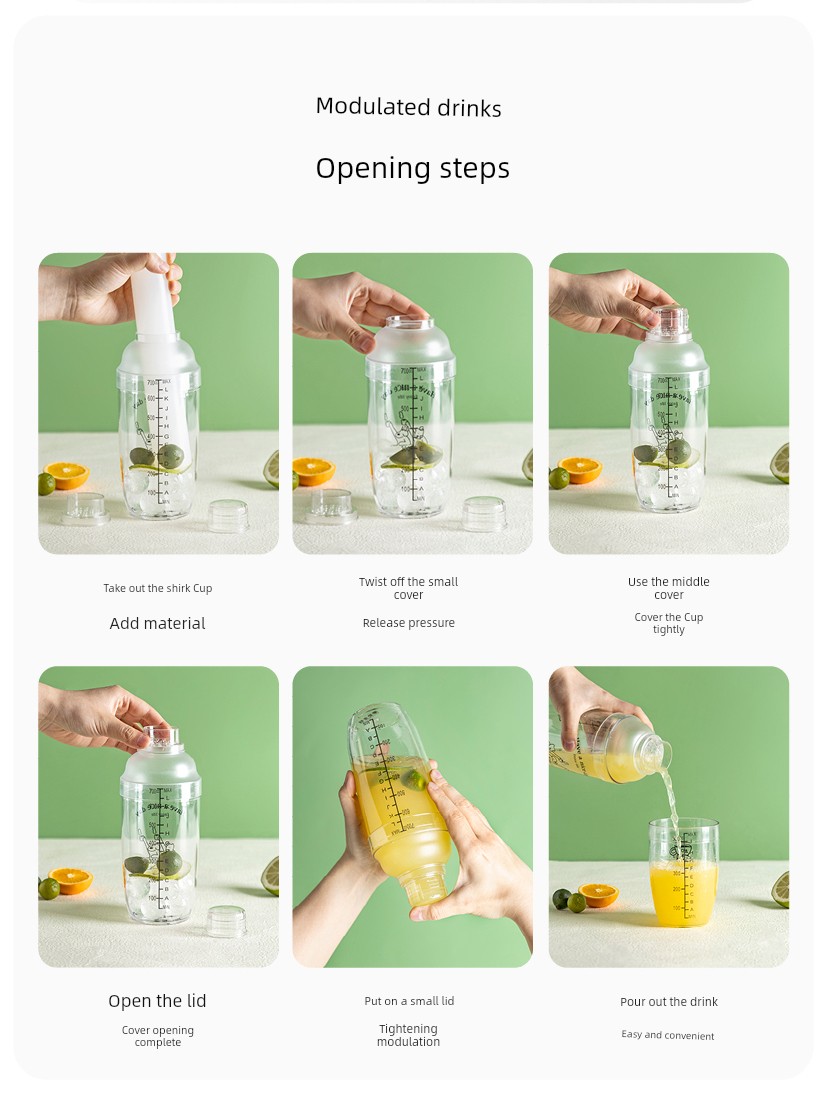 Modulated drinks

Opening steps

Take out the shirk Cup

Add material

Twist off the small cover

Release pressure

Use the middle cover

Cover the Cup tightly

Open the lid

Cover opening complete

Put on a small lid

Tightening modulation

Pour out the drink

Easy and convenient