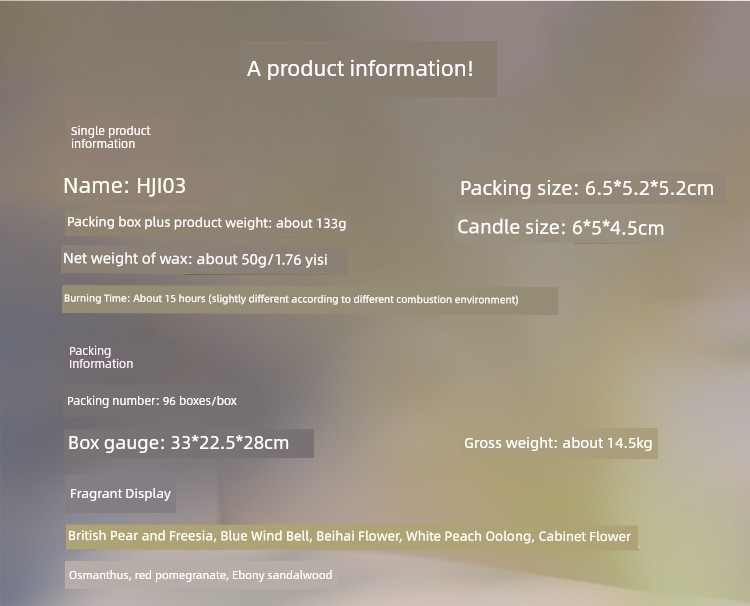 A product information!

Single product information

Name: HJI03

Packing size: 6.5*5.2*5.2cm

Packing box plus product weight: about 133g

Candle size: 6*5*4.5cm

Net weight of wax: about 50g/1.76 yisi

Burning Time: About 15 hours (slightly different according to different combustion environment)

Packing Information

Packing number: 96 boxes/box

Box gauge: 33*22.5*28cm

Gross weight: about 14.5kg

Fragrant Display

British Pear and Freesia, Blue Wind Bell, Beihai Flower, White Peach Oolong, Cabinet Flower

Osmanthus, red pomegranate, Ebony sandalwood