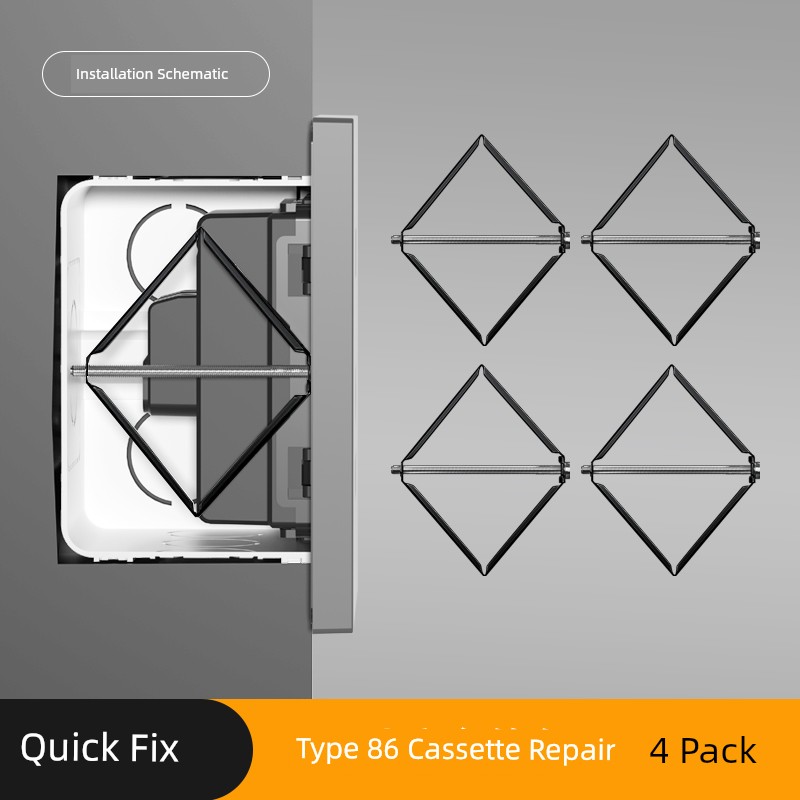 Installation Schematic

Quick Fix

Type 86 Cassette Repair

4 Pack