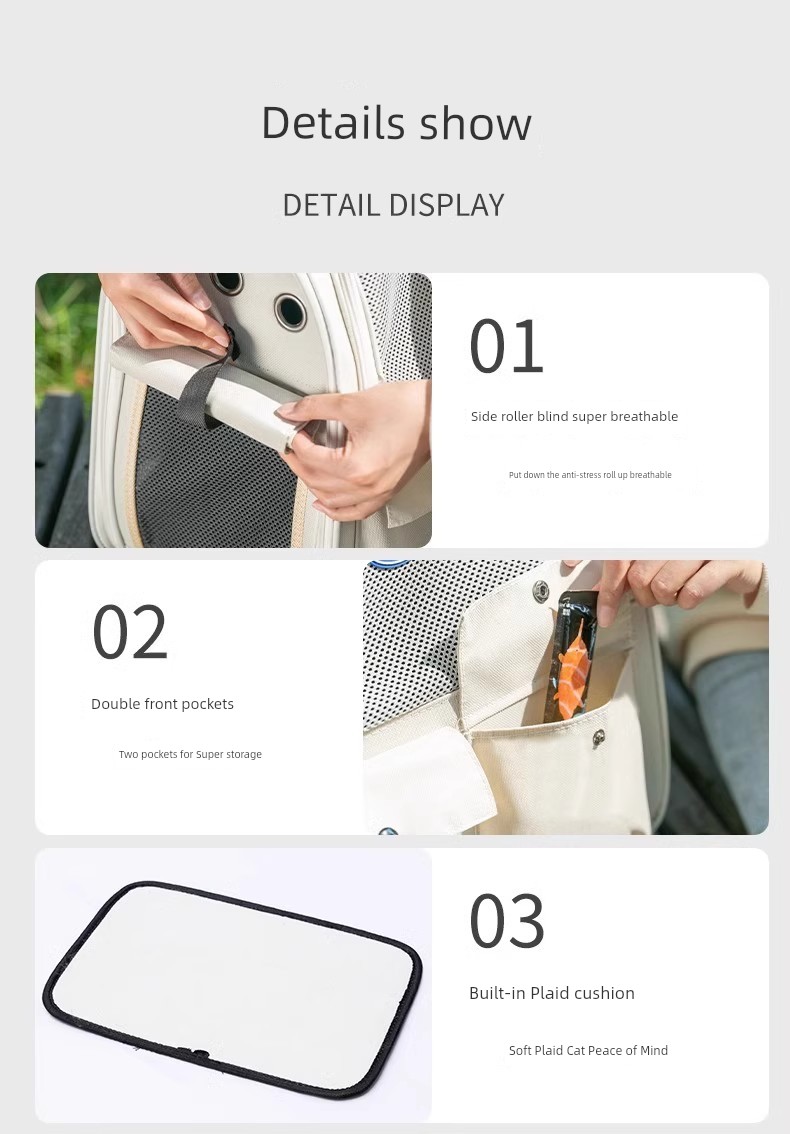 Details show

DETAIL DISPLAY

01

Side roller blind super breathable

Put down the anti-stress roll up breathable

02

Double front pockets

Two pockets for Super storage

03

Built-in Plaid cushion

Soft Plaid Cat Peace of Mind