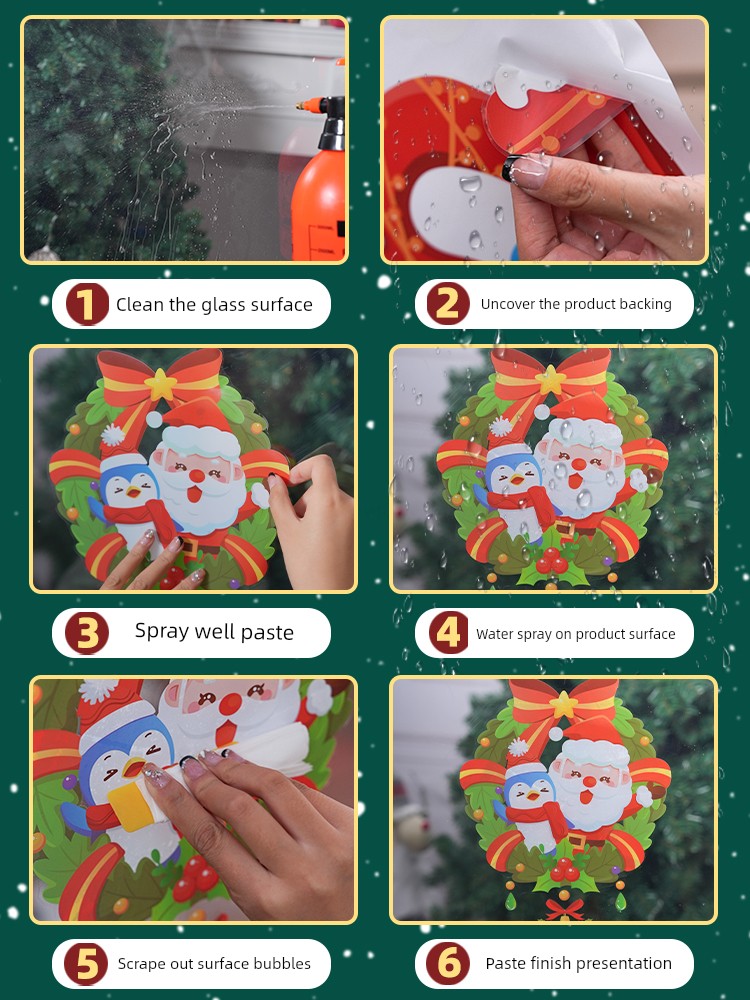 1 Clean the glass surface

2 Uncover the product backing

3 Spray well paste

4 Water spray on product surface

5 Scrape out surface bubbles

6 Paste finish presentation