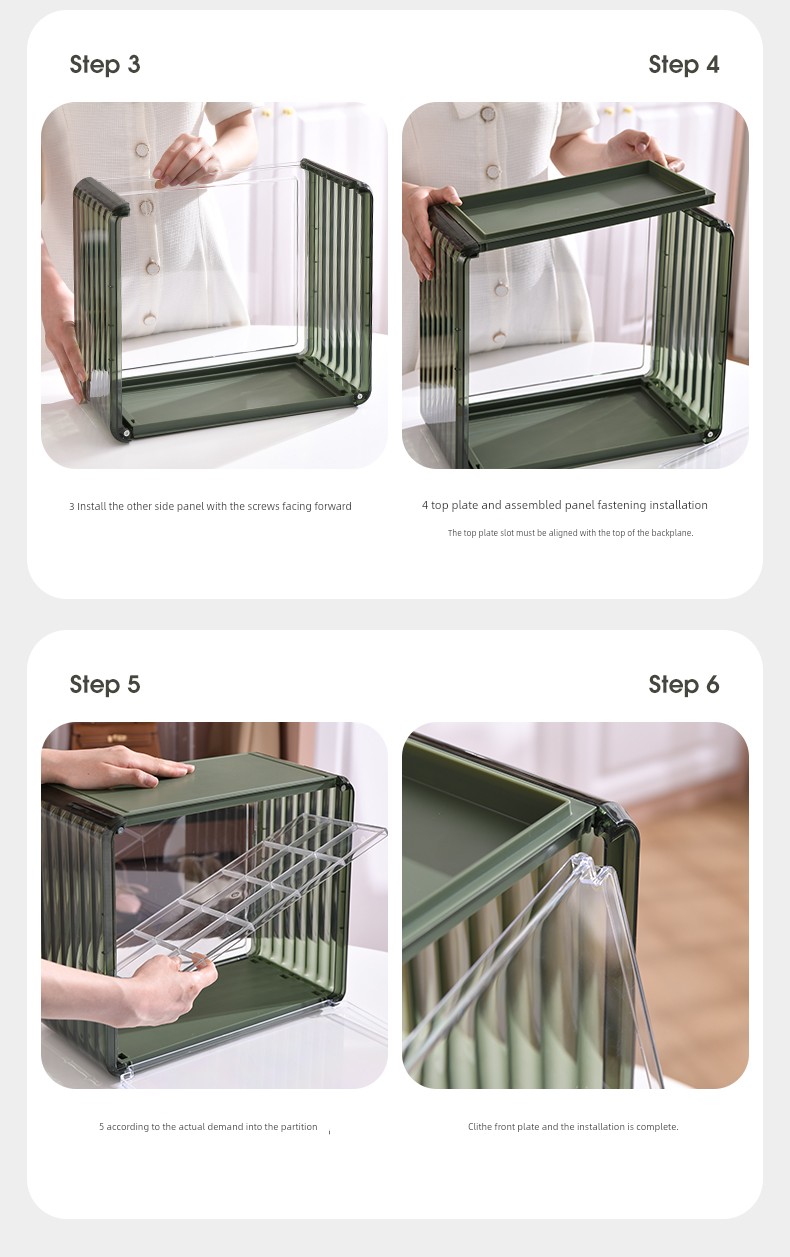 Step 3

Step 4

3 Install the other side panel with the screws facing forward

4 top plate and assembled panel fastening installation

The top plate slot must be aligned with the top of the backplane.

Step 5

Step 6

5 according to the actual demand into the partition

Clithe front plate and the installation is complete.