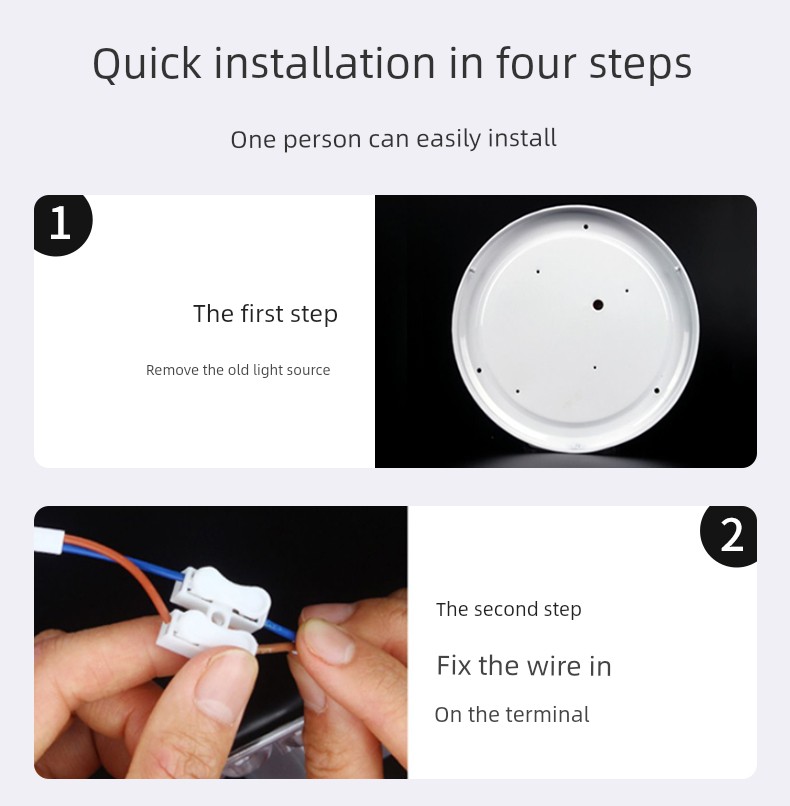 Quick installation in four steps

One person can easily install

1

The first step

Remove the old light source

2

The second step

Fix the wire in

On the terminal