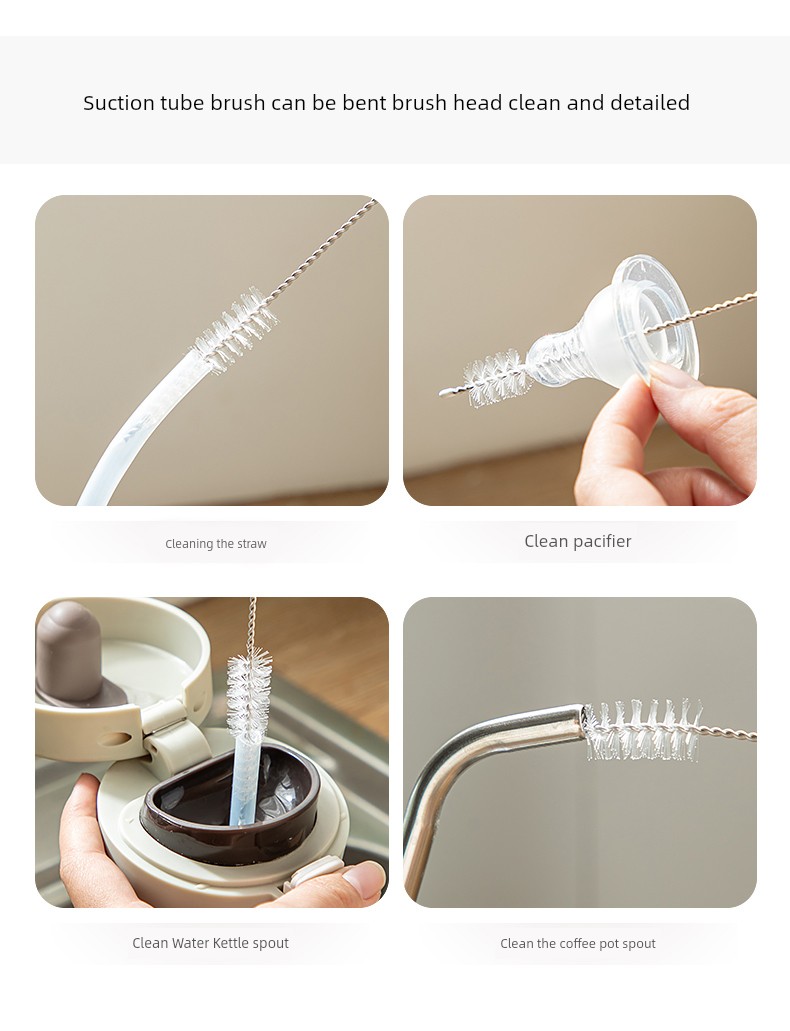 Suction tube brush can be bent brush head clean and detailed

Cleaning the straw

Clean pacifier

Clean Water Kettle spout

Clean the coffee pot spout