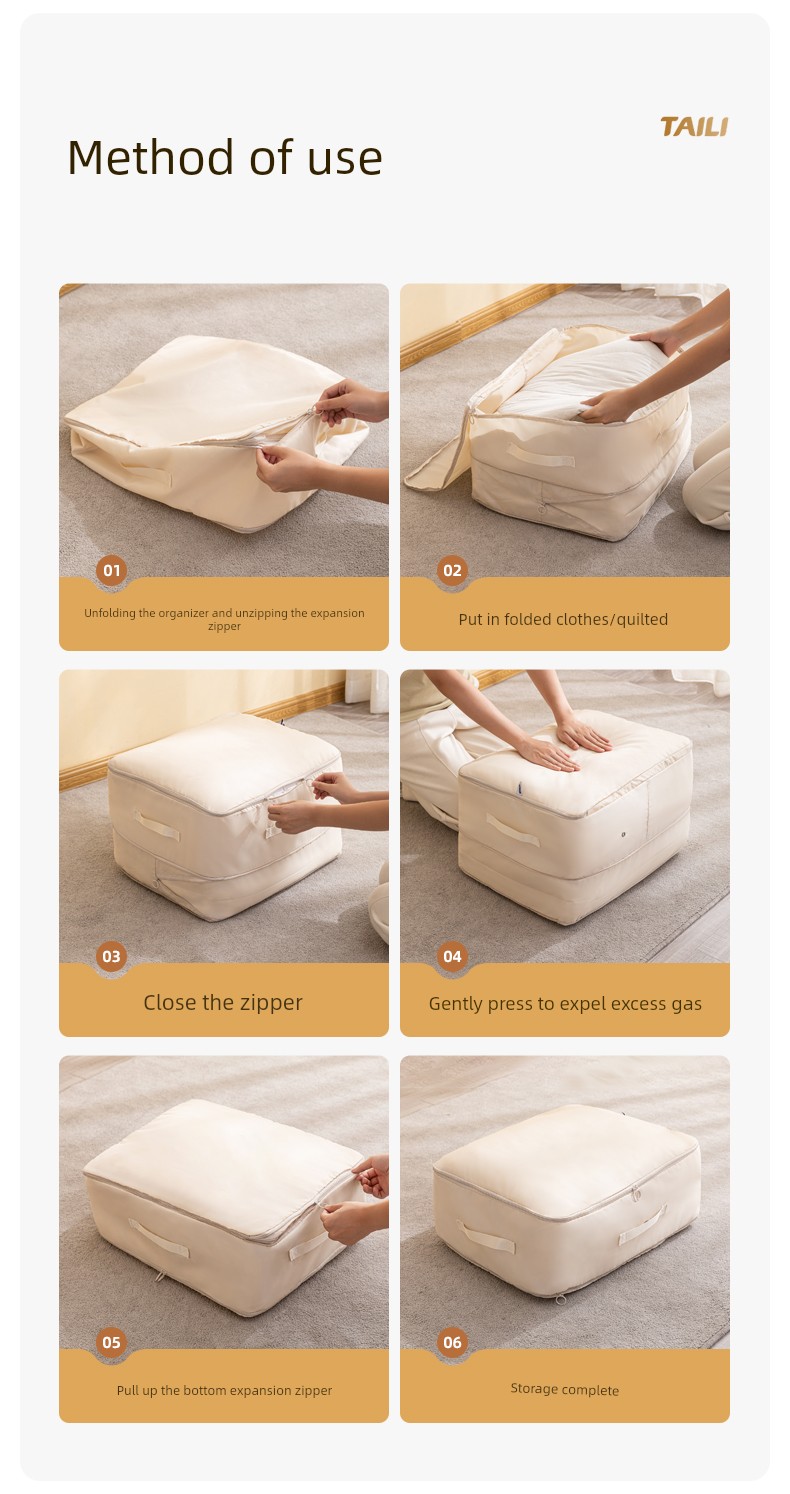 TAILI

Method of use

01

Unfolding the organizer and unzipping the expansion zipper

02

Put in folded clothes/quilted

03

Close the zipper

04

Gently press to expel excess gas

05

Pull up the bottom expansion zipper

06

Storage complete