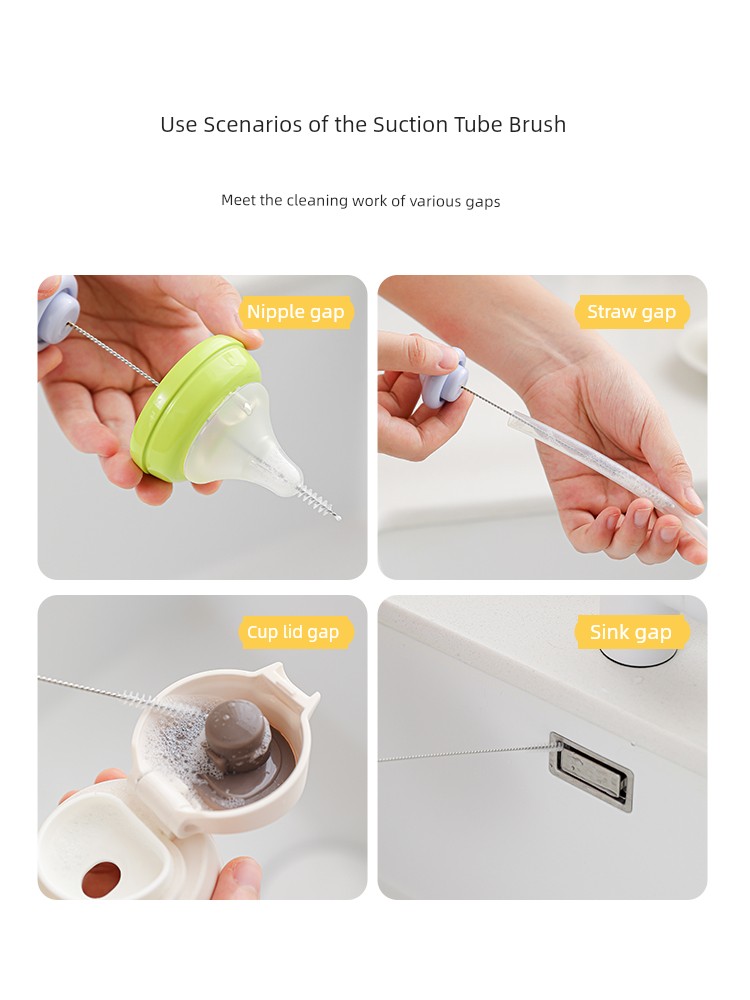 Use Scenarios of the Suction Tube Brush

Meet the cleaning work of various gaps

Nipple gap

Straw gap

Cup lid gap

Sink gap