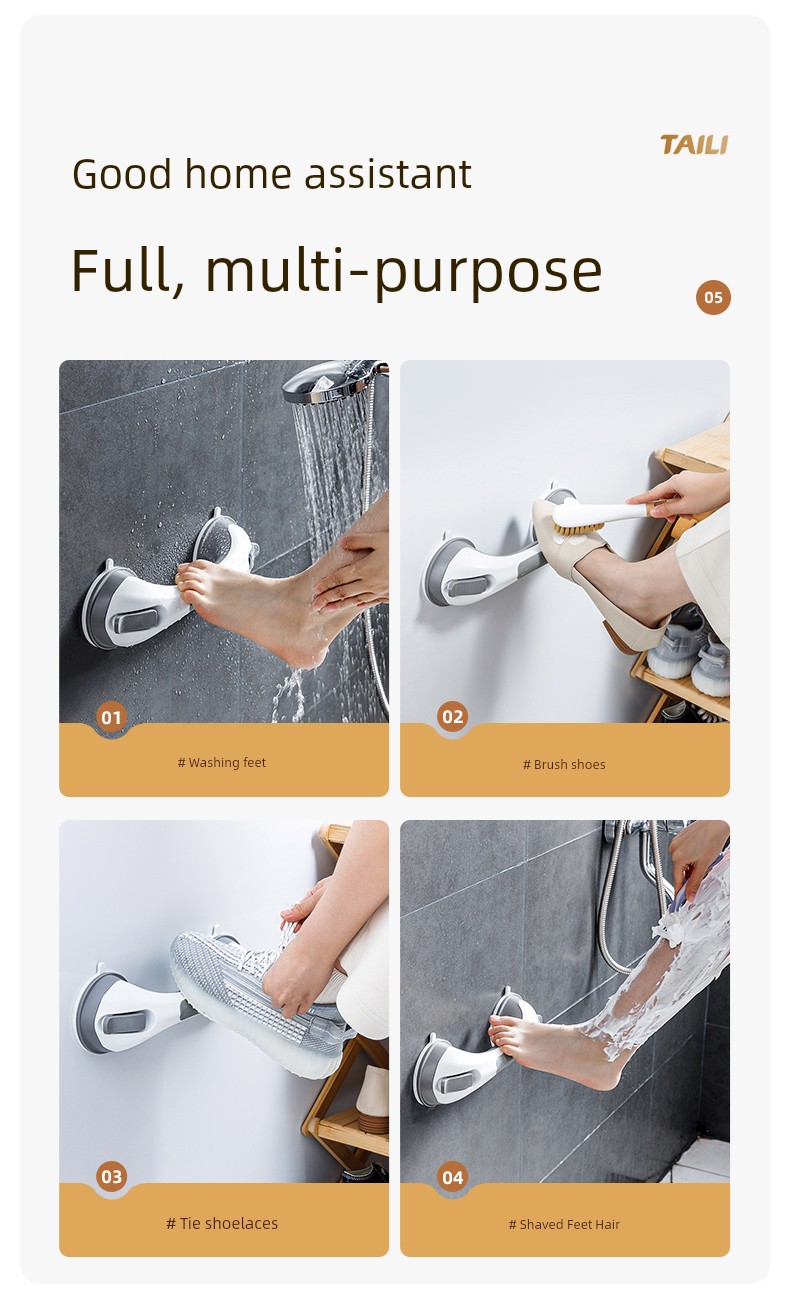 TAILI

Good home assistant

Full, multi-purpose

05

01

# Washing feet

02

# Brush shoes

03

# Tie shoelaces

04

# Shaved Feet Hair