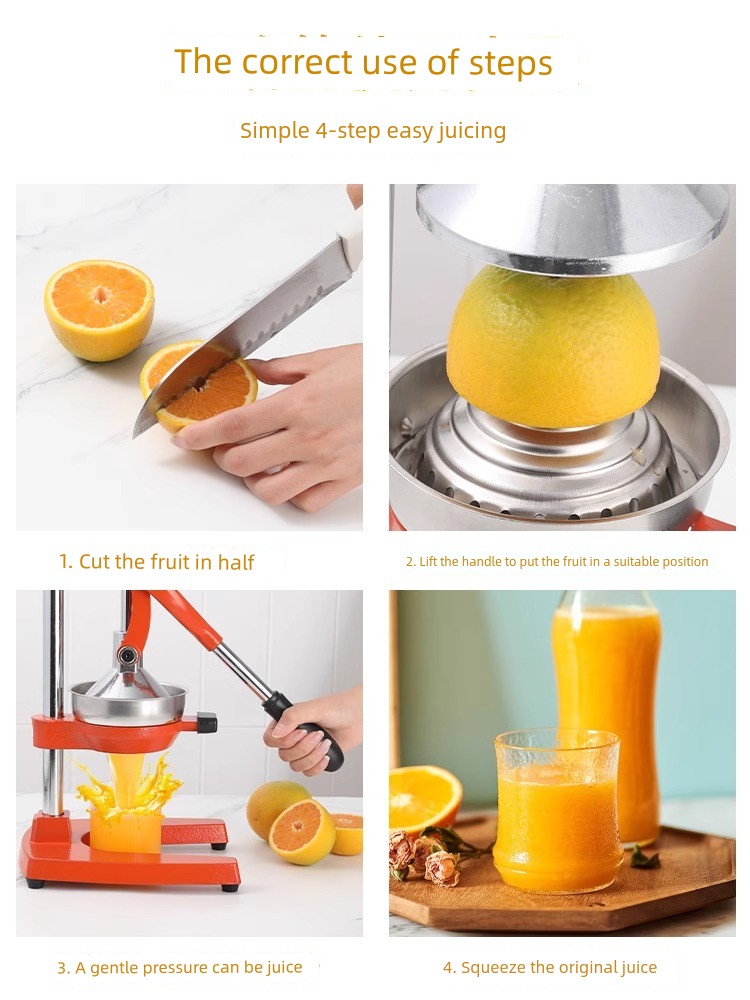 The correct use of steps

Simple 4-step easy juicing

1. Cut the fruit in half

2. Lift the handle to put the fruit in a suitable position

3. A gentle pressure can be juice

4. Squeeze the original juice