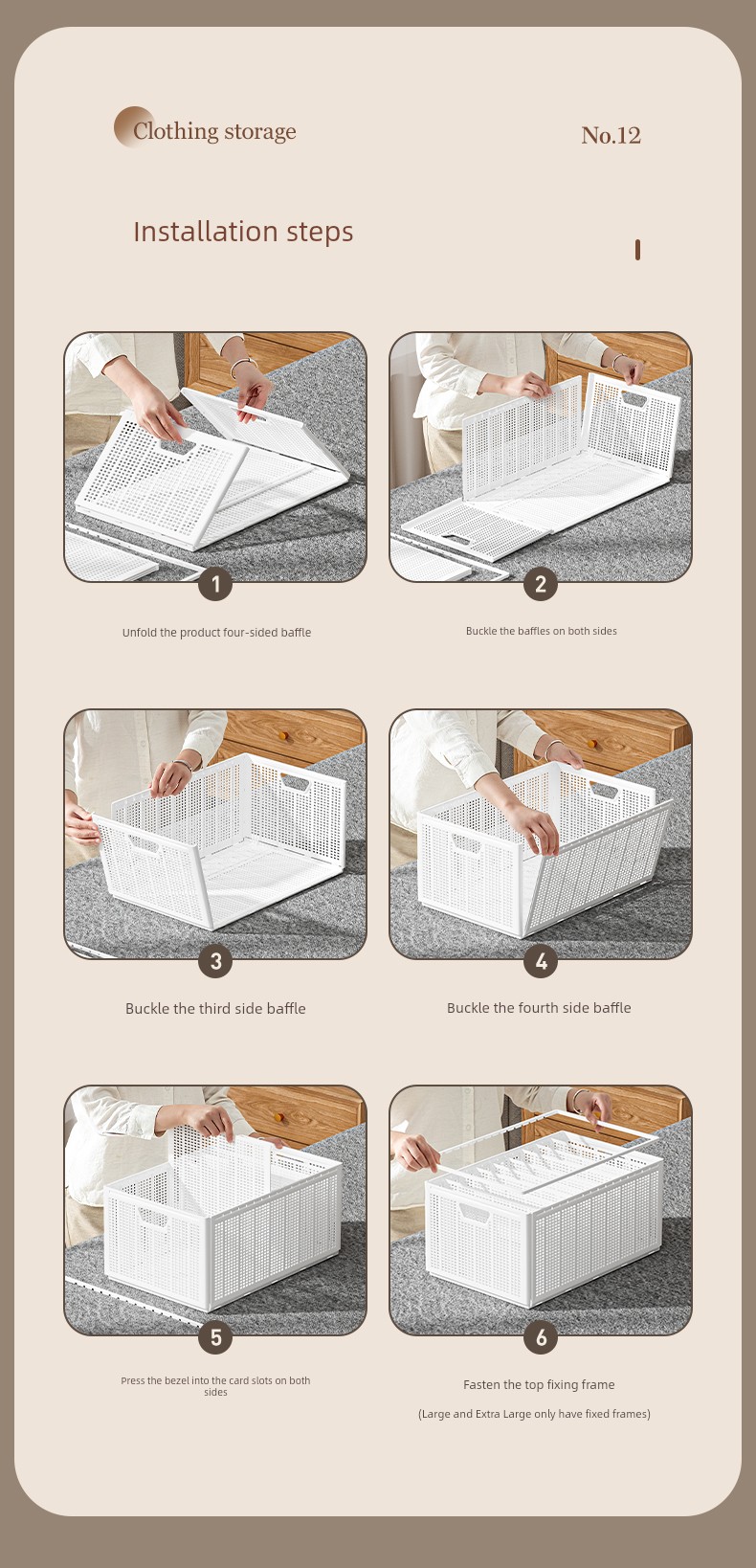 Clothing storage

No.12

Installation steps

1

Unfold the product four-sided baffle

2

Buckle the baffles on both sides

3

Buckle the third side baffle

4

Buckle the fourth side baffle

5

Press the bezel into the card slots on both sides

6

Fasten the top fixing frame

(Large and Extra Large only have fixed frames)