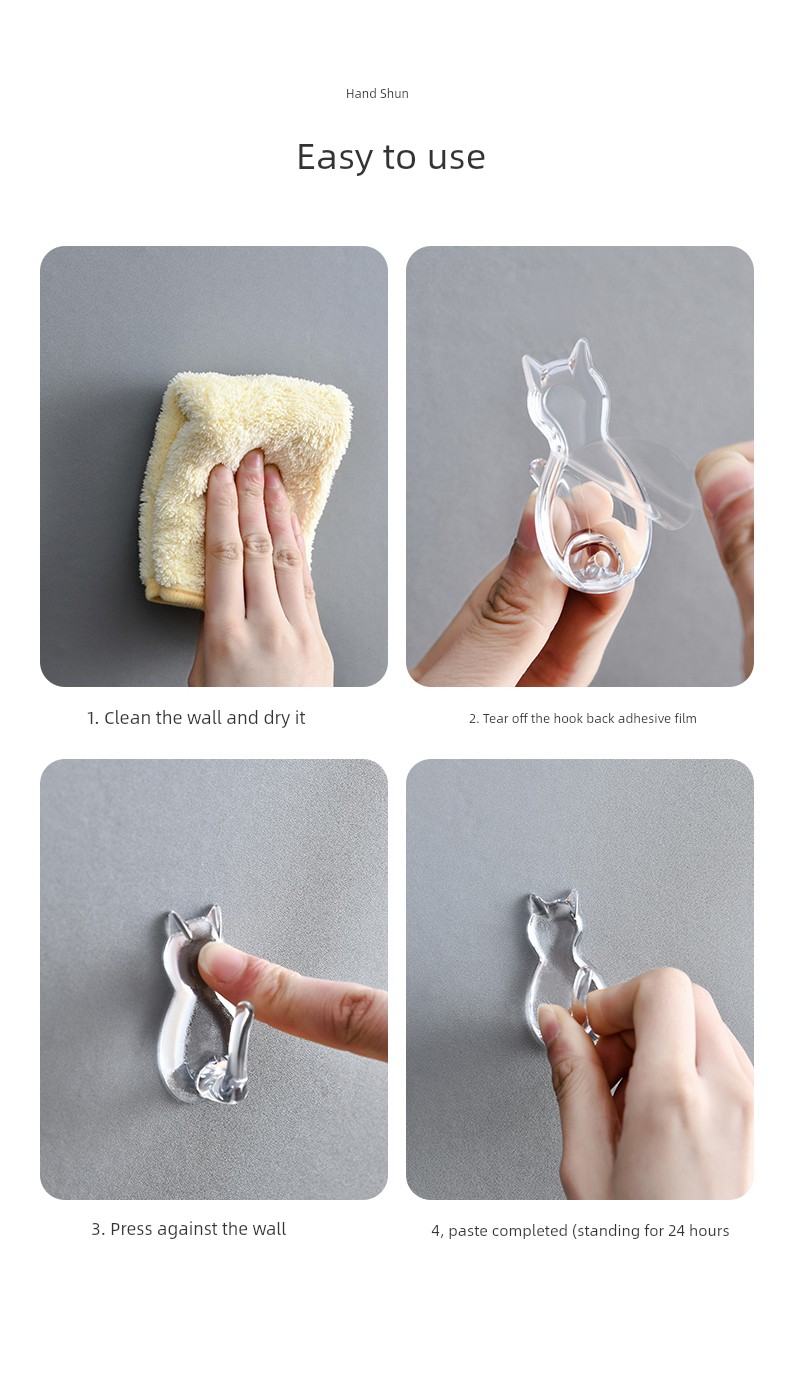 Hand Shun

Easy to use

1. Clean the wall and dry it

2. Tear off the hook back adhesive film

3. Press against the wall

4, paste completed (standing for 24 hours