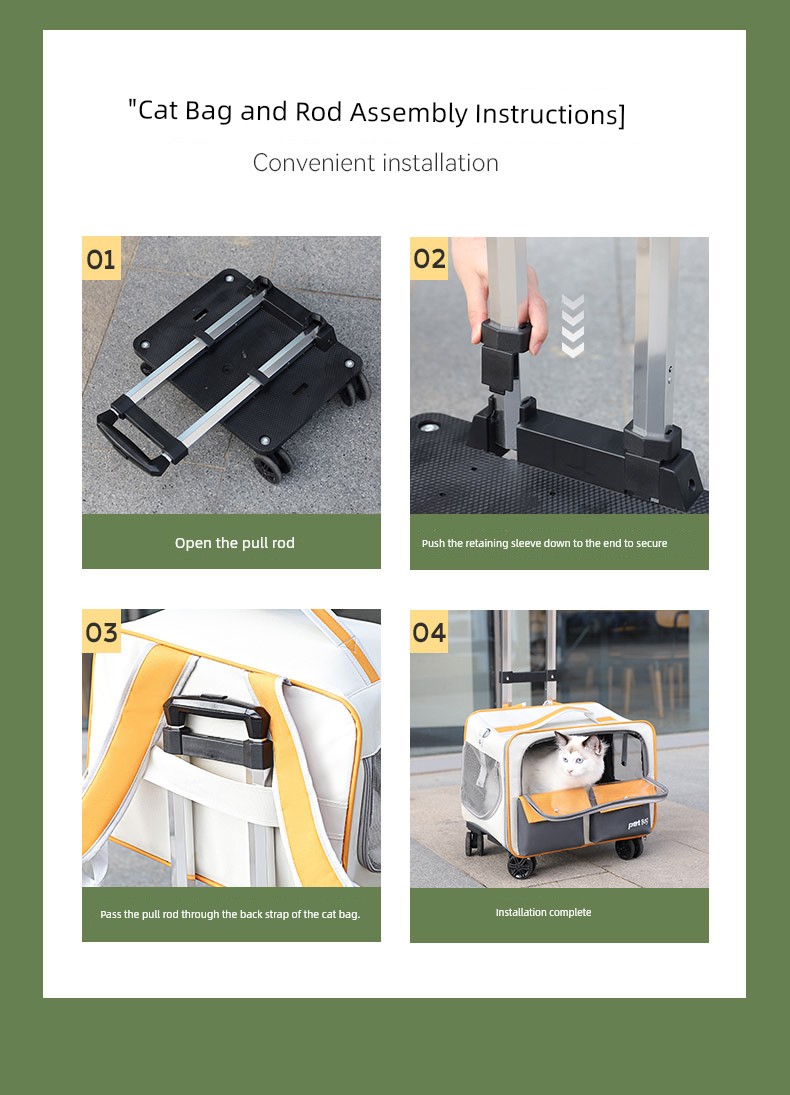 "Cat Bag and Rod Assembly Instructions]

Convenient installation

01

Open the pull rod

02

Push the retaining sleeve down to the end to secure

03

Pass the pull rod through the back strap of the cat bag.

04

pet

Installation complete