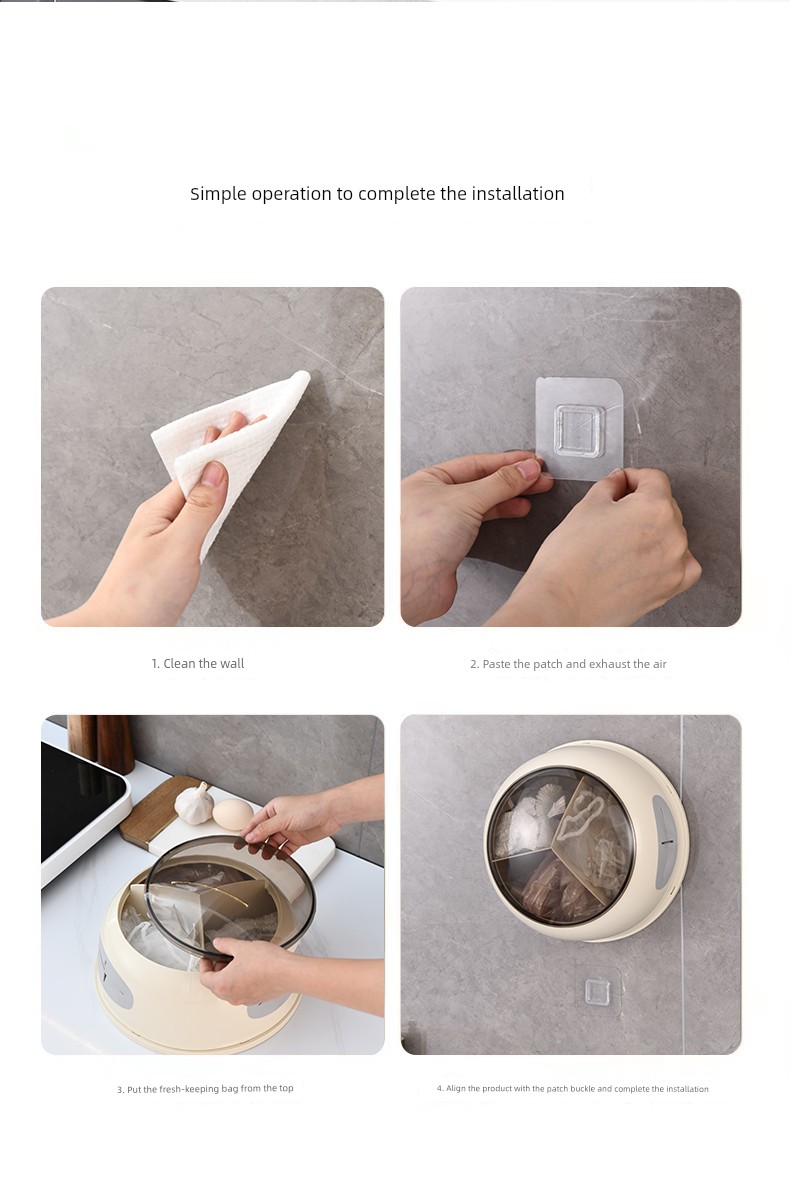 Simple operation to complete the installation

1. Clean the wall

2. Paste the patch and exhaust the air

3. Put the fresh-keeping bag from the top

4. Align the product with the patch buckle and complete the installation