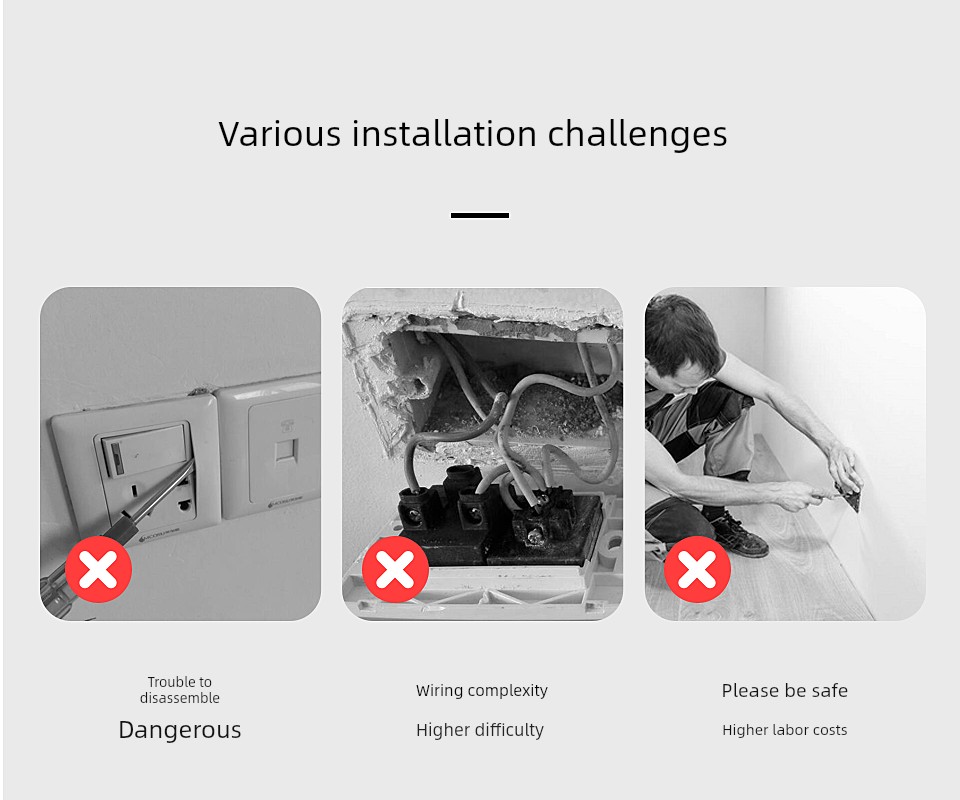 Various installation challenges

Trouble to disassemble

Dangerous

Wiring complexity

Higher difficulty

Please be safe

Higher labor costs