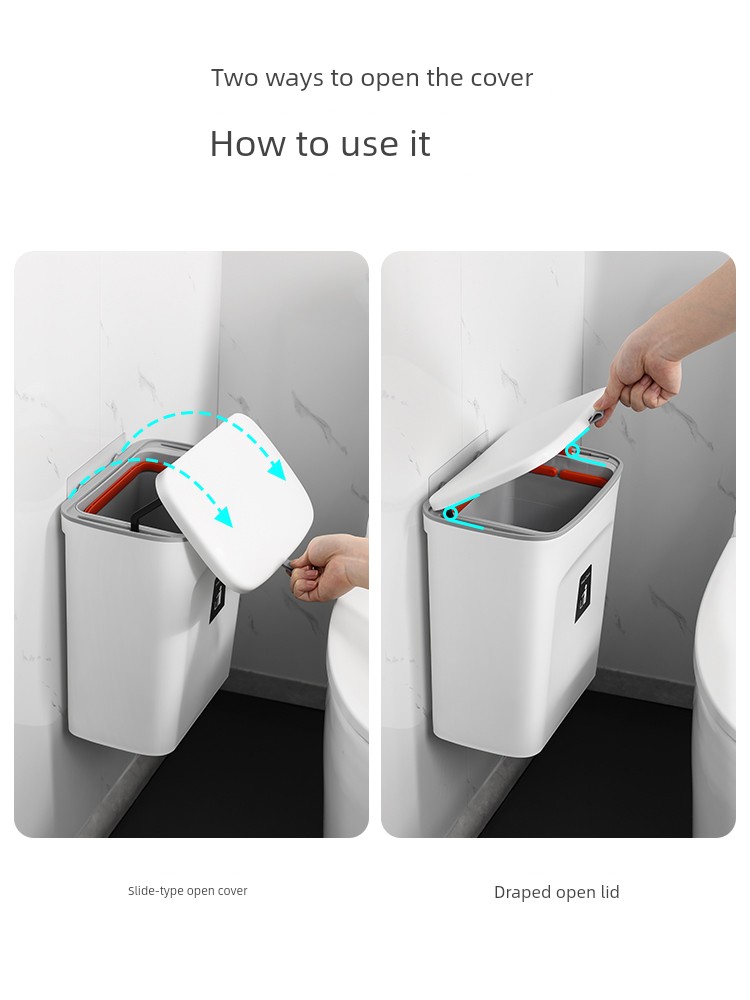 Two ways to open the cover

How to use it

Slide-type open cover

Draped open lid