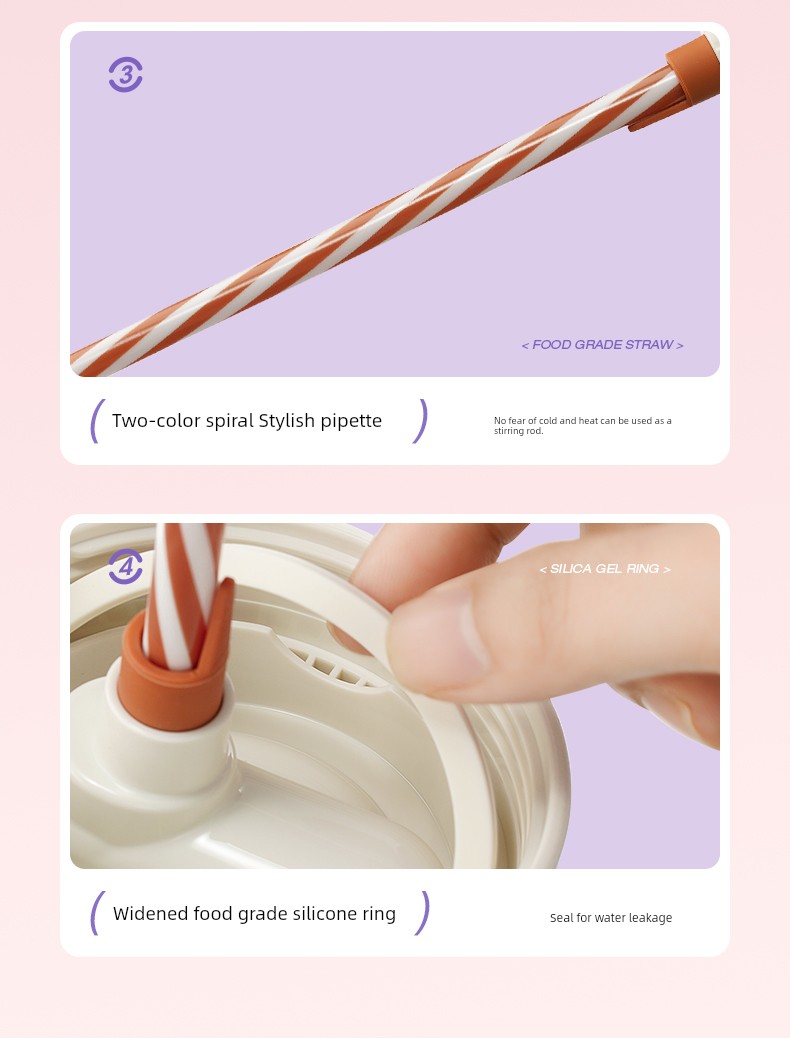 3

< FOOD GRADE STRAW >

( Two-color spiral Stylish pipette )

No fear of cold and heat can be used as a stirring rod.

4

< SILICA GEL RING >

( Widened food grade silicone ring )

Seal for water leakage