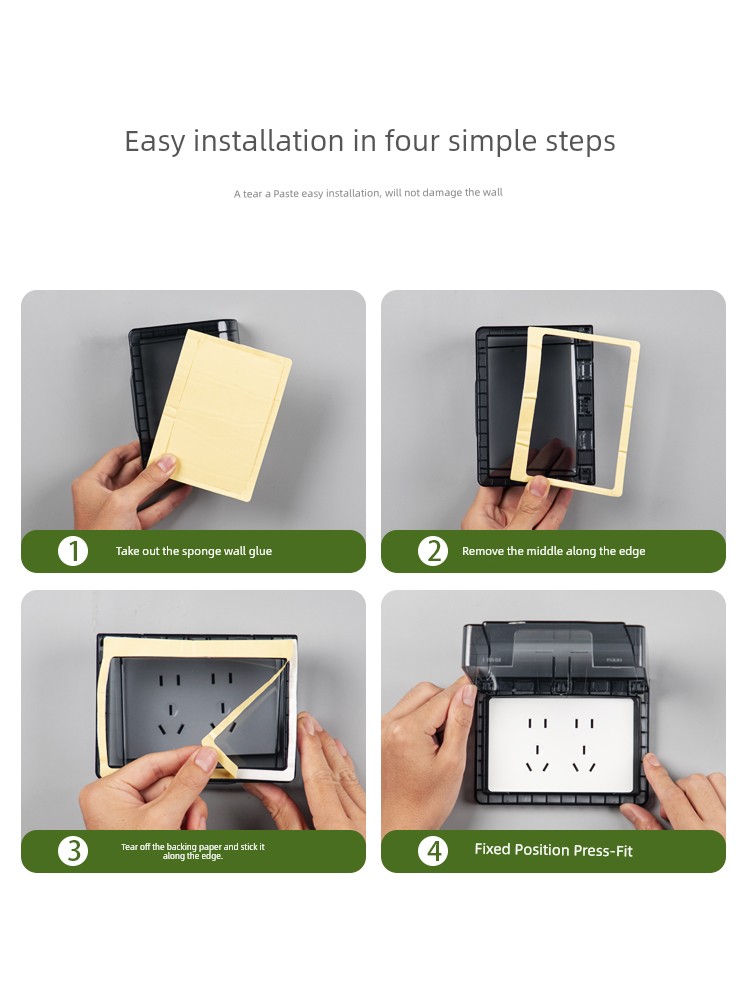 Easy installation in four simple steps

A tear a Paste easy installation, will not damage the wall

1 Take out the sponge wall glue

2 Remove the middle along the edge

3 Tear off the backing paper and stick it along the edge.

4 Fixed Position Press-Fit