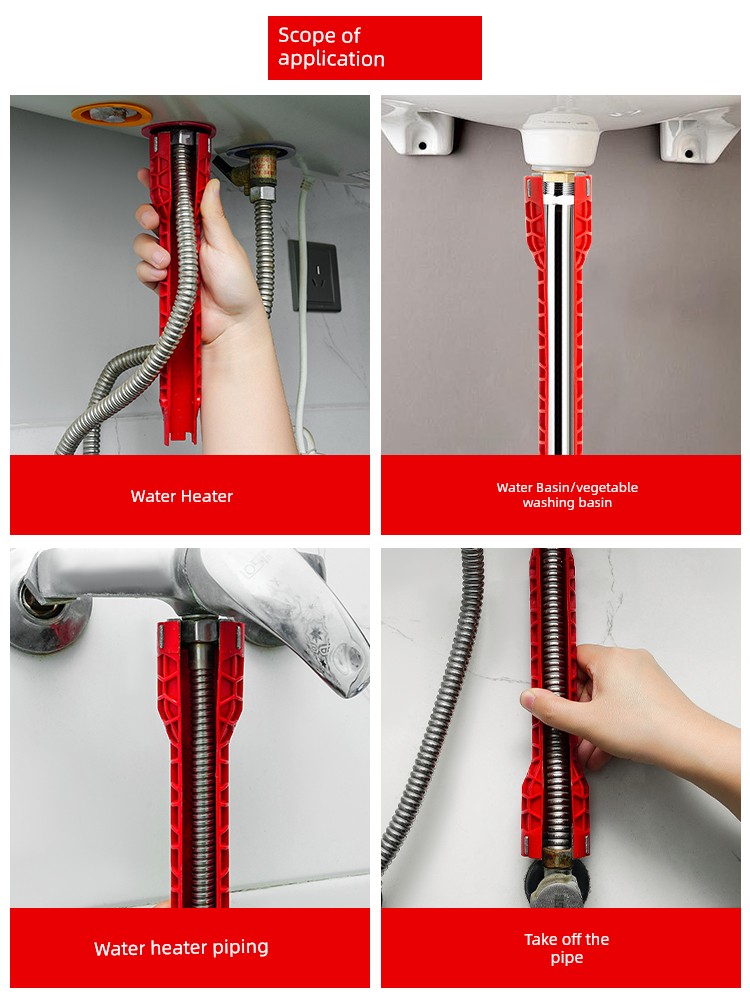 Scope of application

Water Heater

Water Basin/vegetable washing basin

Water heater piping

Take off the pipe