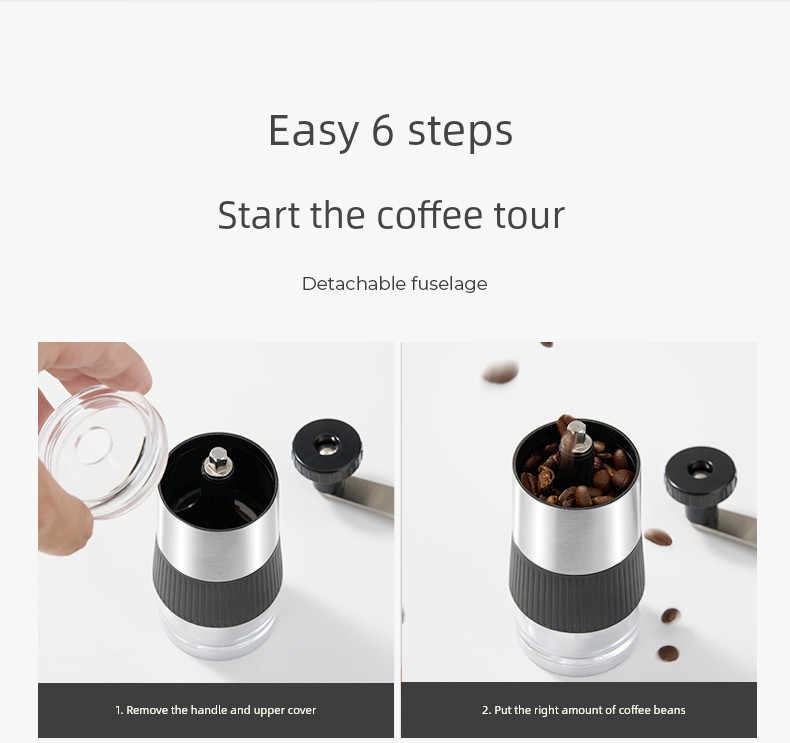 Easy 6 steps

Start the coffee tour

Detachable fuselage

1. Remove the handle and upper cover

2. Put the right amount of coffee beans