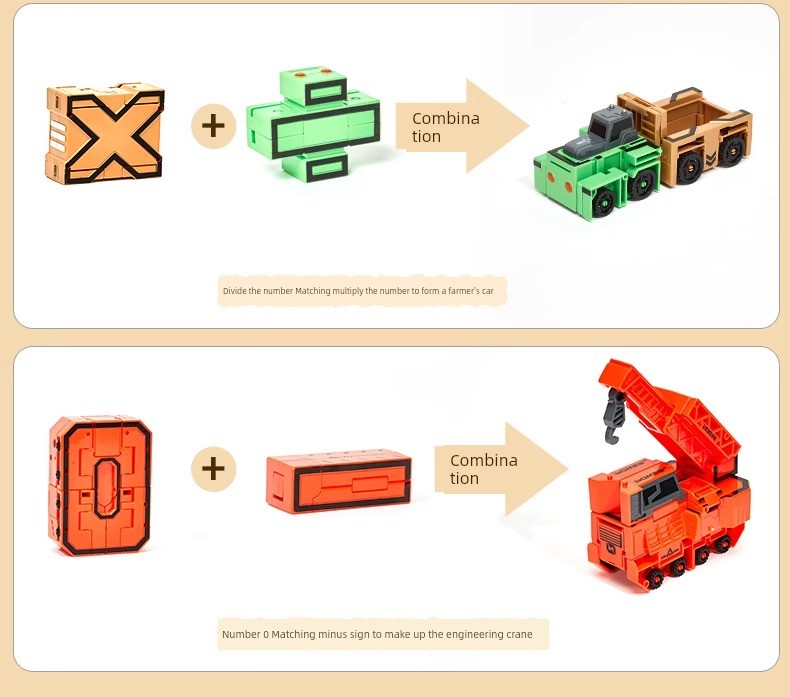 +

Combina tion

Divide the number Matching multiply the number to form a farmer's car

+

Combina tion

Number 0 Matching minus sign to make up the engineering crane