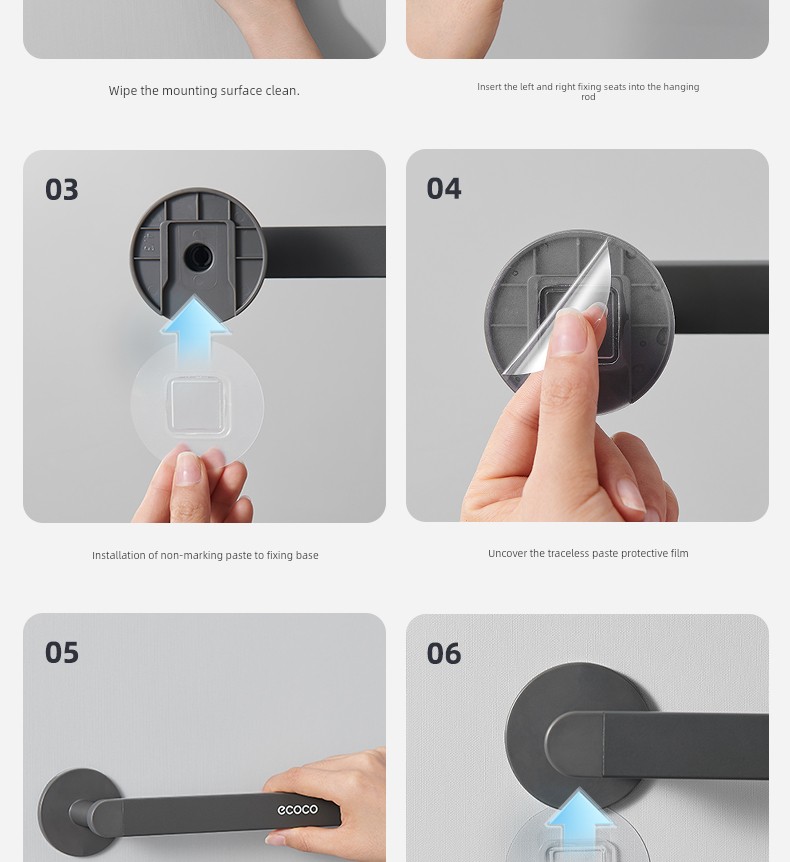 Wipe the mounting surface clean.

Insert the left and right fixing seats into the hanging rod

03

Installation of non-marking paste to fixing base

04

Uncover the traceless paste protective film

05

ecoco

06