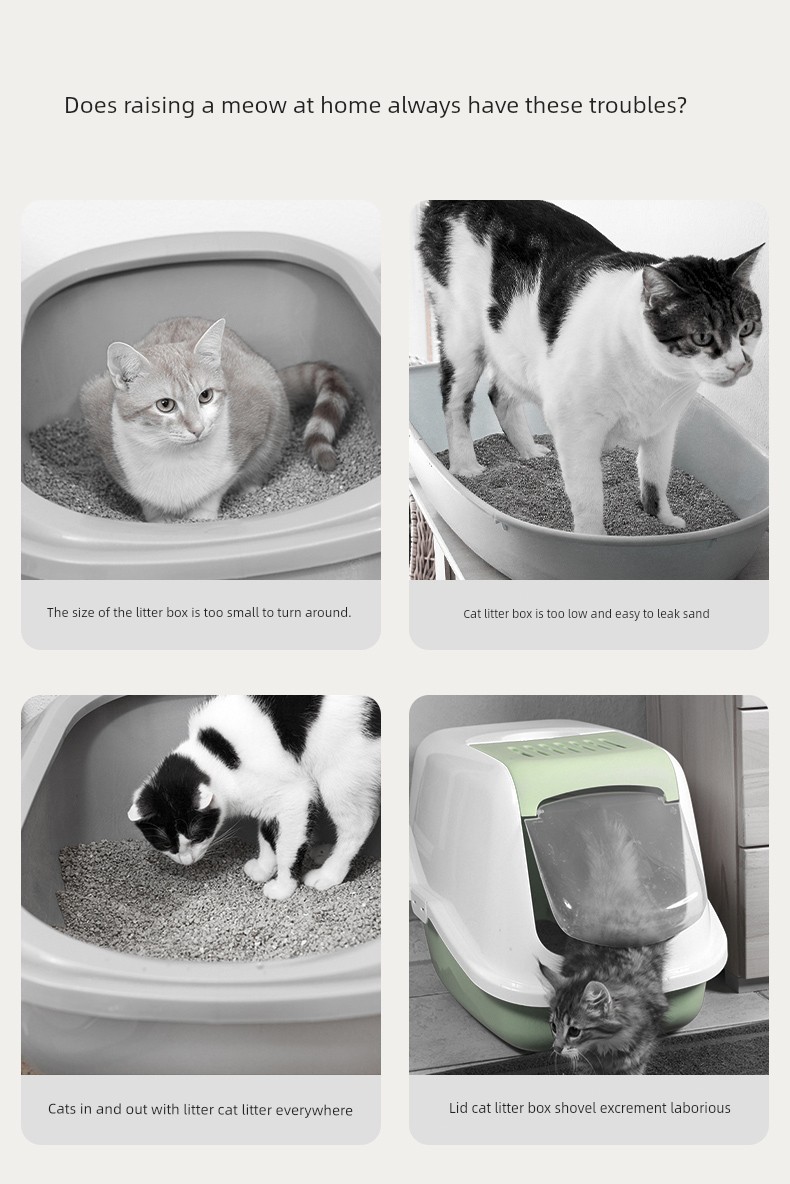 Does raising a meow at home always have these troubles?

The size of the litter box is too small to turn around.

Cat litter box is too low and easy to leak sand

Cats in and out with litter cat litter everywhere

Lid cat litter box shovel excrement laborious