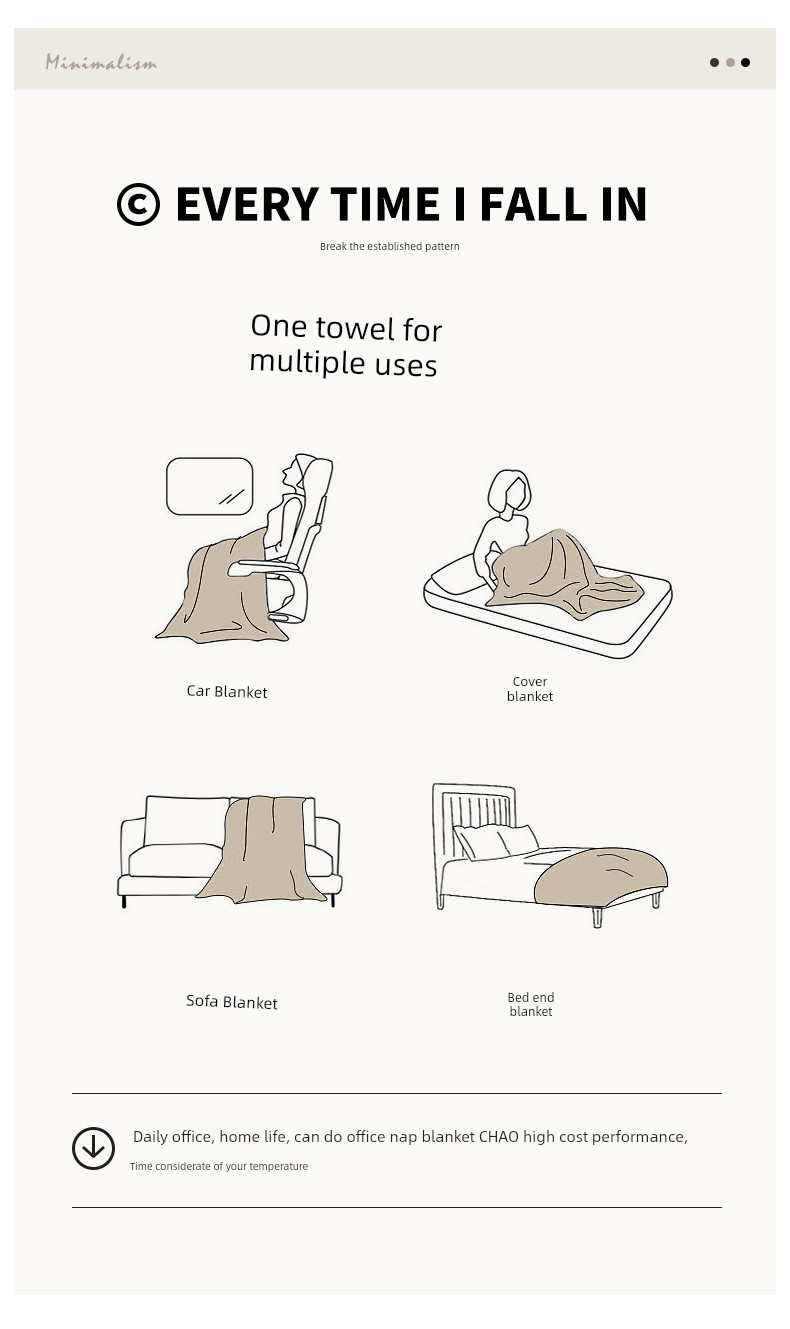 Minimalism

© EVERY TIME I FALL IN

Break the established pattern

One towel for multiple uses

Car Blanket

Cover blanket

Sofa Blanket

Bed end blanket

Daily office, home life, can do office nap blanket CHAO high cost performance,

Time considerate of your temperature