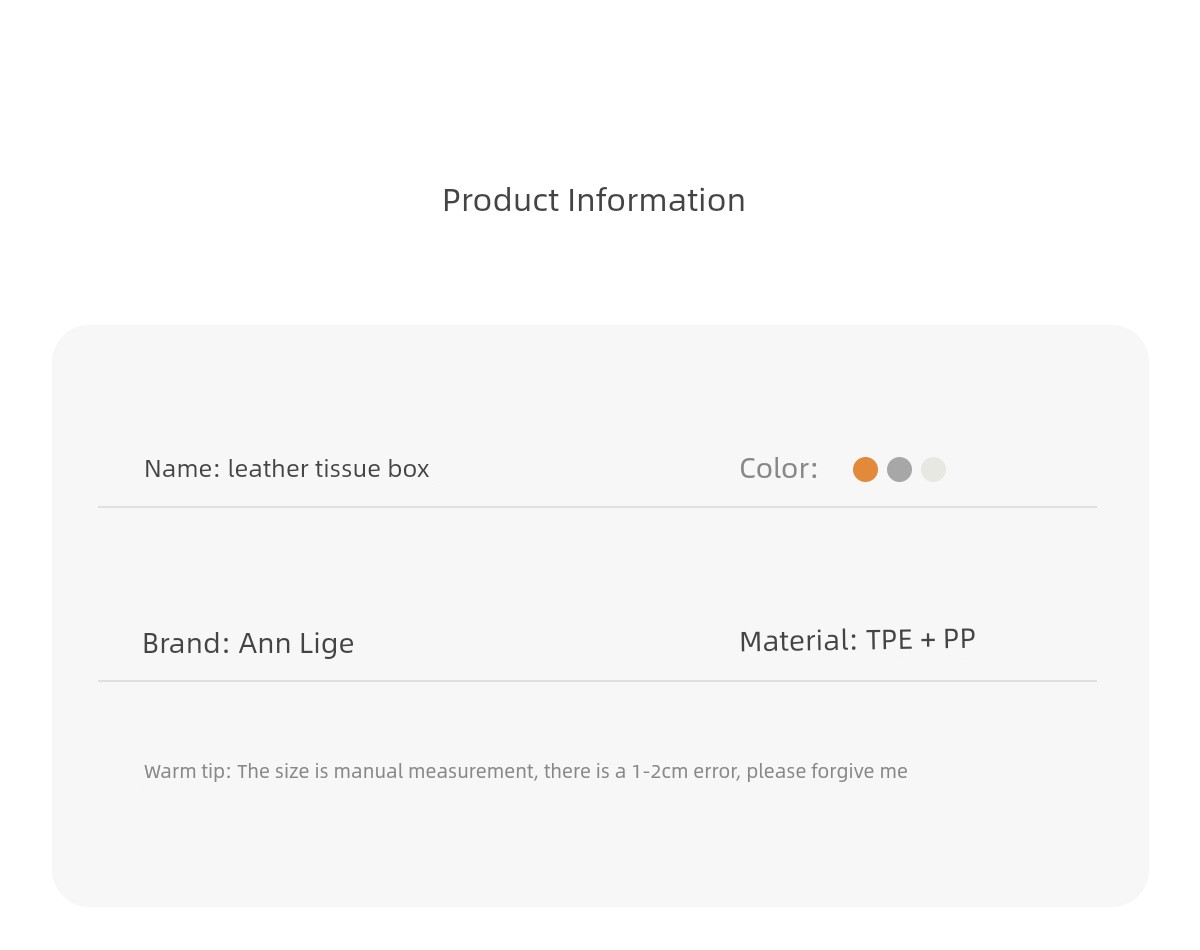 Product Information

Name: leather tissue box

Color:

Brand: Ann Lige

Material: TPE + PP

Warm tip: The size is manual measurement, there is a 1-2cm error, please forgive me