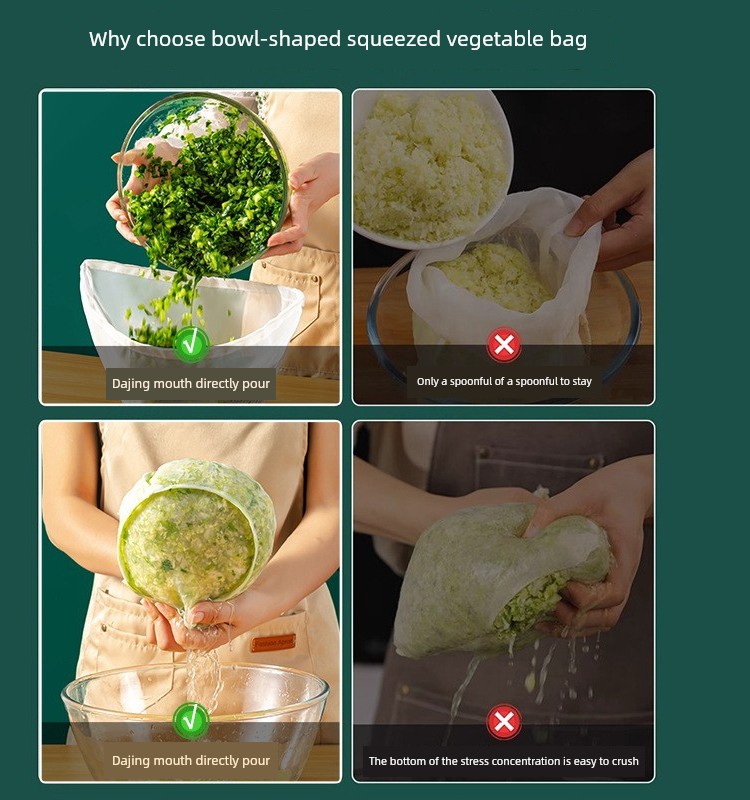 Why choose bowl-shaped squeezed vegetable bag

Dajing mouth directly pour

Only a spoonful of a spoonful to stay

Dajing mouth directly pour

The bottom of the stress concentration is easy to crush