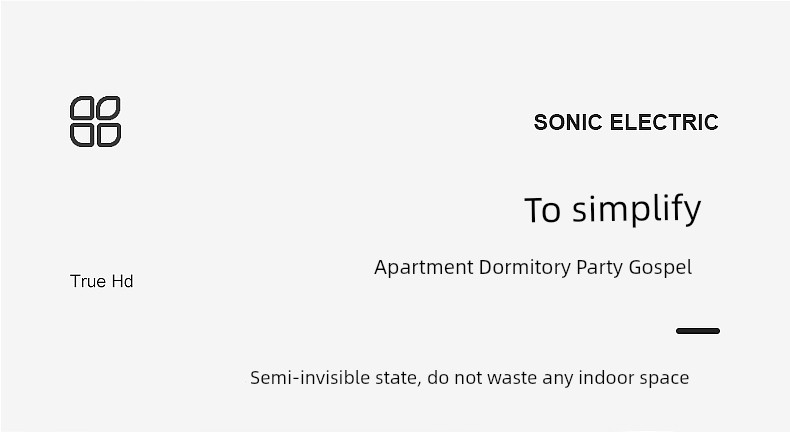 SONIC ELECTRIC

To simplify

Apartment Dormitory Party Gospel

True Hd

Semi-invisible state, do not waste any indoor space