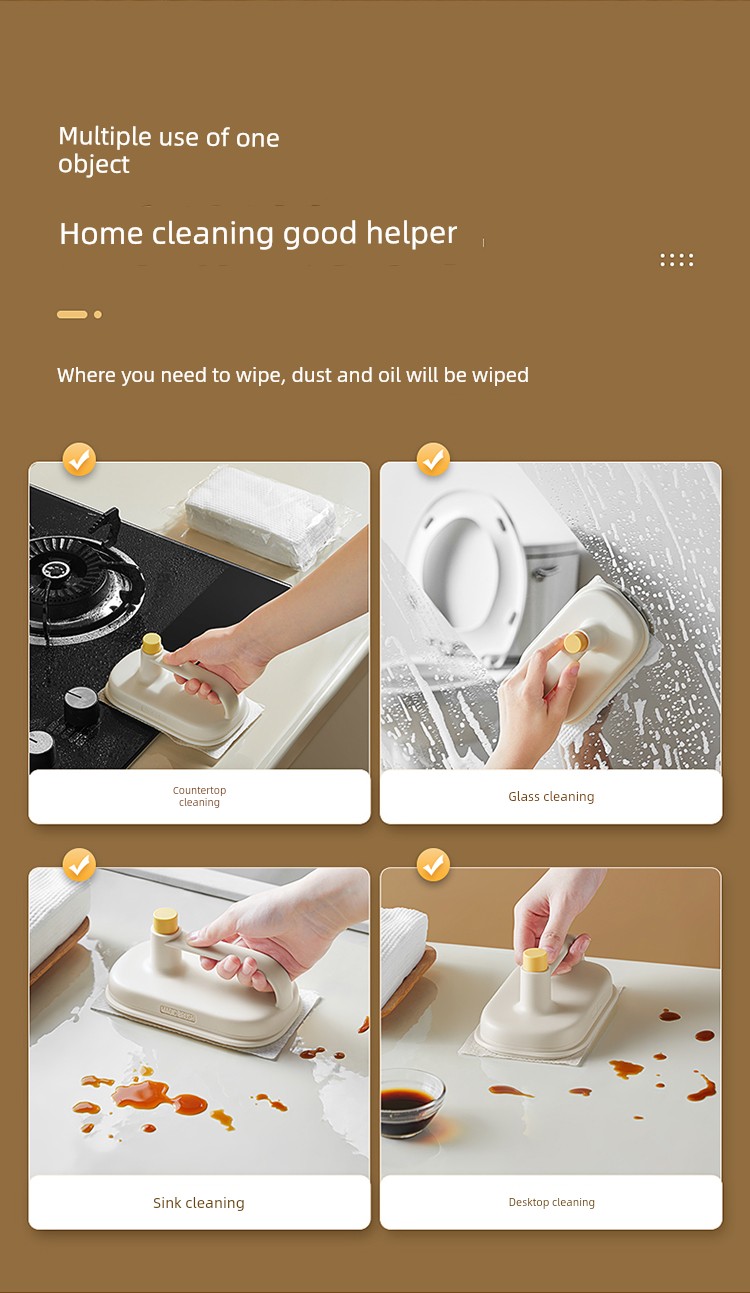 Multiple use of one object

Home cleaning good helper

Where you need to wipe, dust and oil will be wiped

Countertop cleaning

Glass cleaning

Sink cleaning

Desktop cleaning