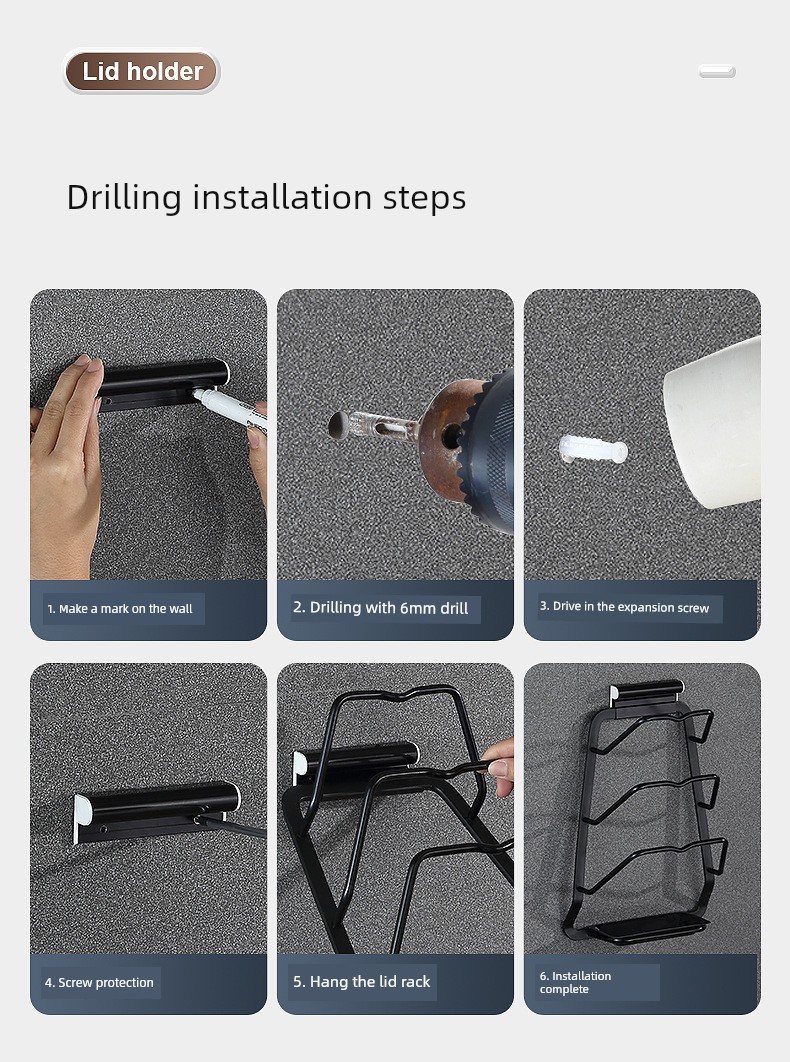 Lid holder

Drilling installation steps

1. Make a mark on the wall

2. Drilling with 6mm drill

3. Drive in the expansion screw

4. Screw protection

5. Hang the lid rack

6. Installation complete