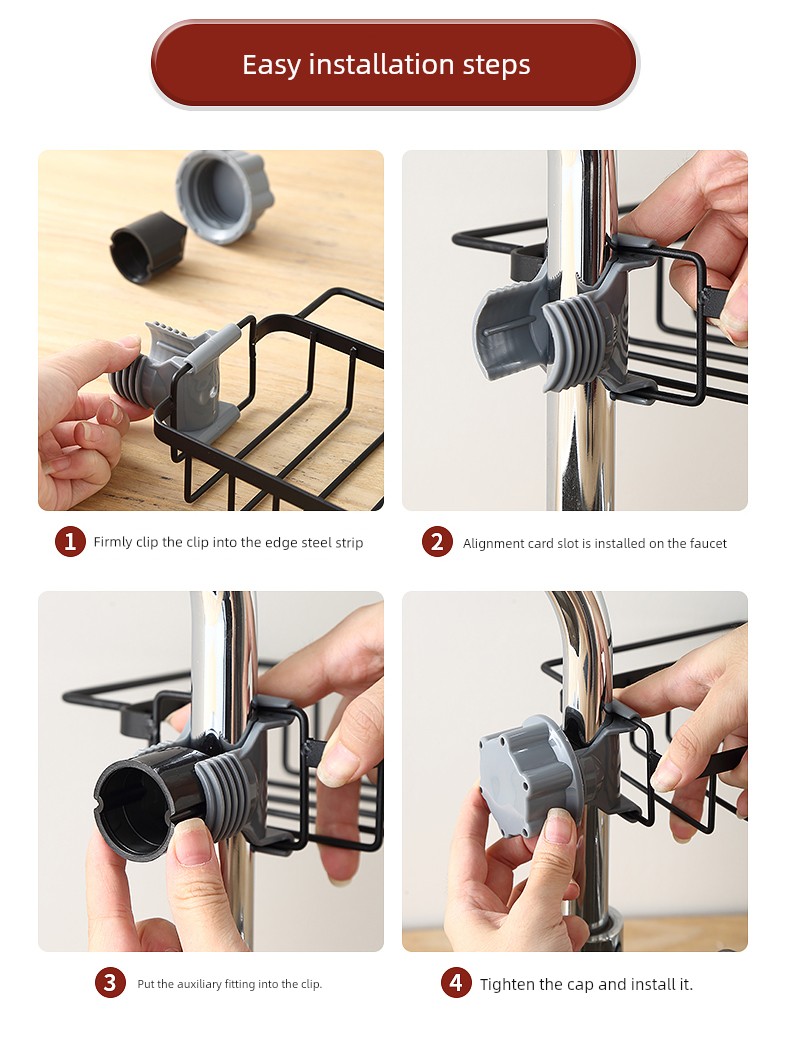 Easy installation steps

1 Firmly clip the clip into the edge steel strip

2 Alignment card slot is installed on the faucet

3 Put the auxiliary fitting into the clip.

4 Tighten the cap and install it.