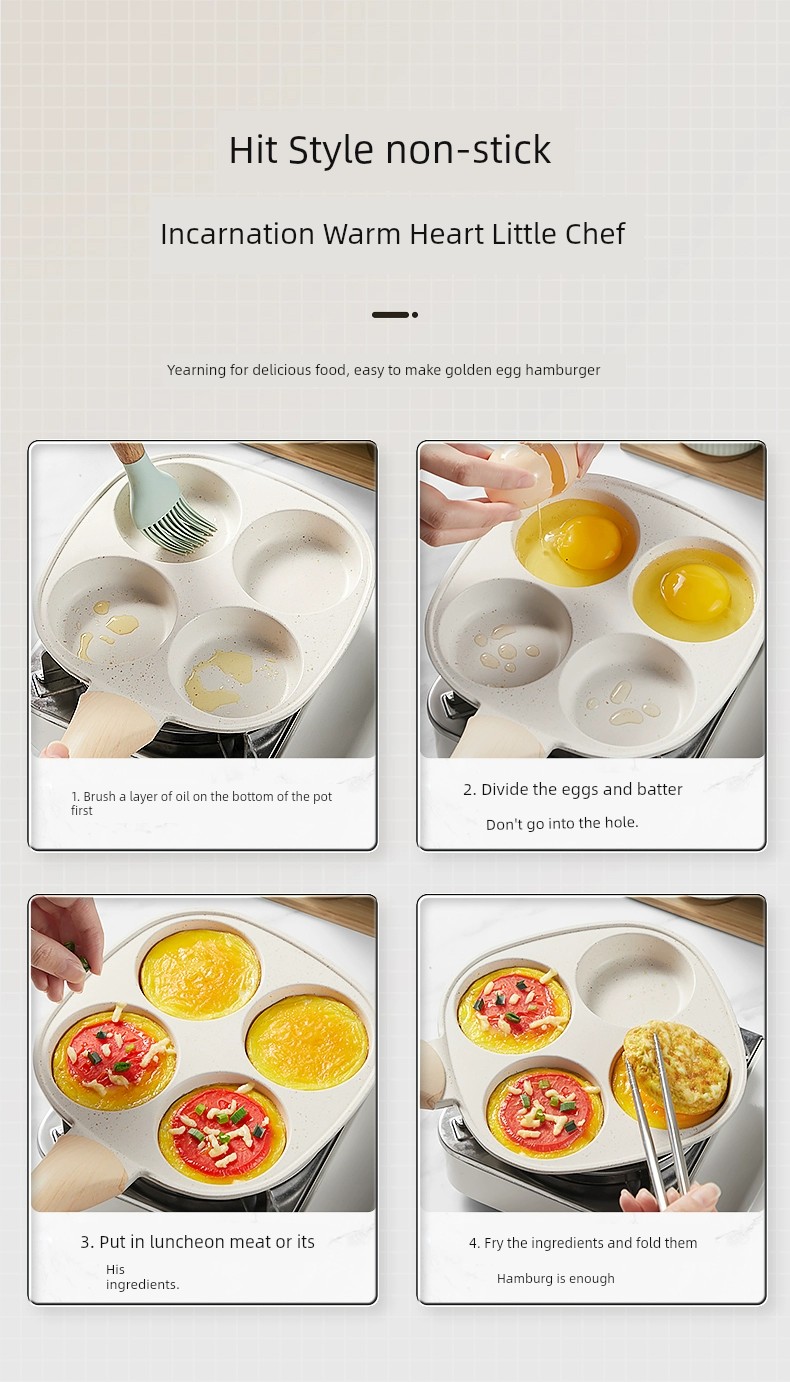 Hit Style non-stick

Incarnation Warm Heart Little Chef

Yearning for delicious food, easy to make golden egg hamburger

1. Brush a layer of oil on the bottom of the pot first

2. Divide the eggs and batter

Don't go into the hole.

3. Put in luncheon meat or its

His ingredients.

4. Fry the ingredients and fold them

Hamburg is enough