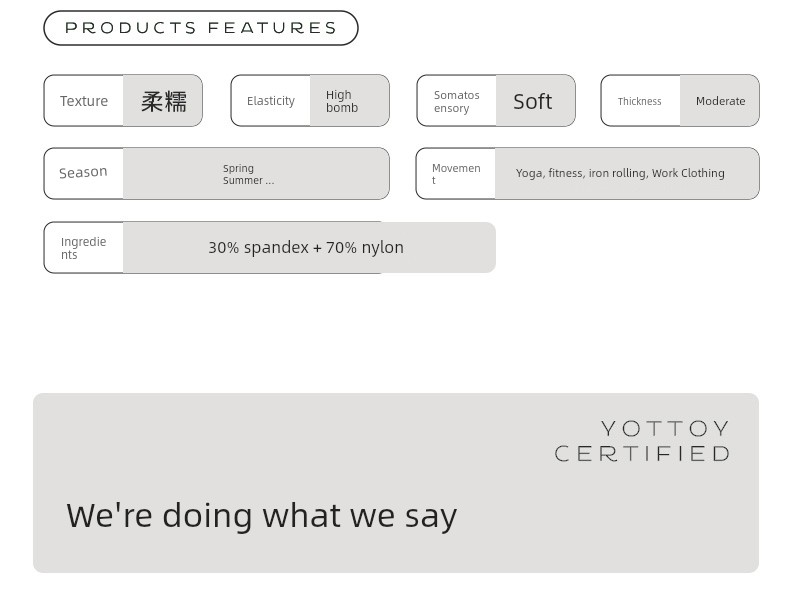 PRODUCTS FEATURES

Texture 柔糯

Elasticity High bomb

Somatosensory Soft

Thickness Moderate

Season Spring Summer ...

Movement Yoga, fitness, iron rolling, Work Clothing

Ingredients 30% spandex + 70% nylon

YOTTOY CERTIFIED

We're doing what we say