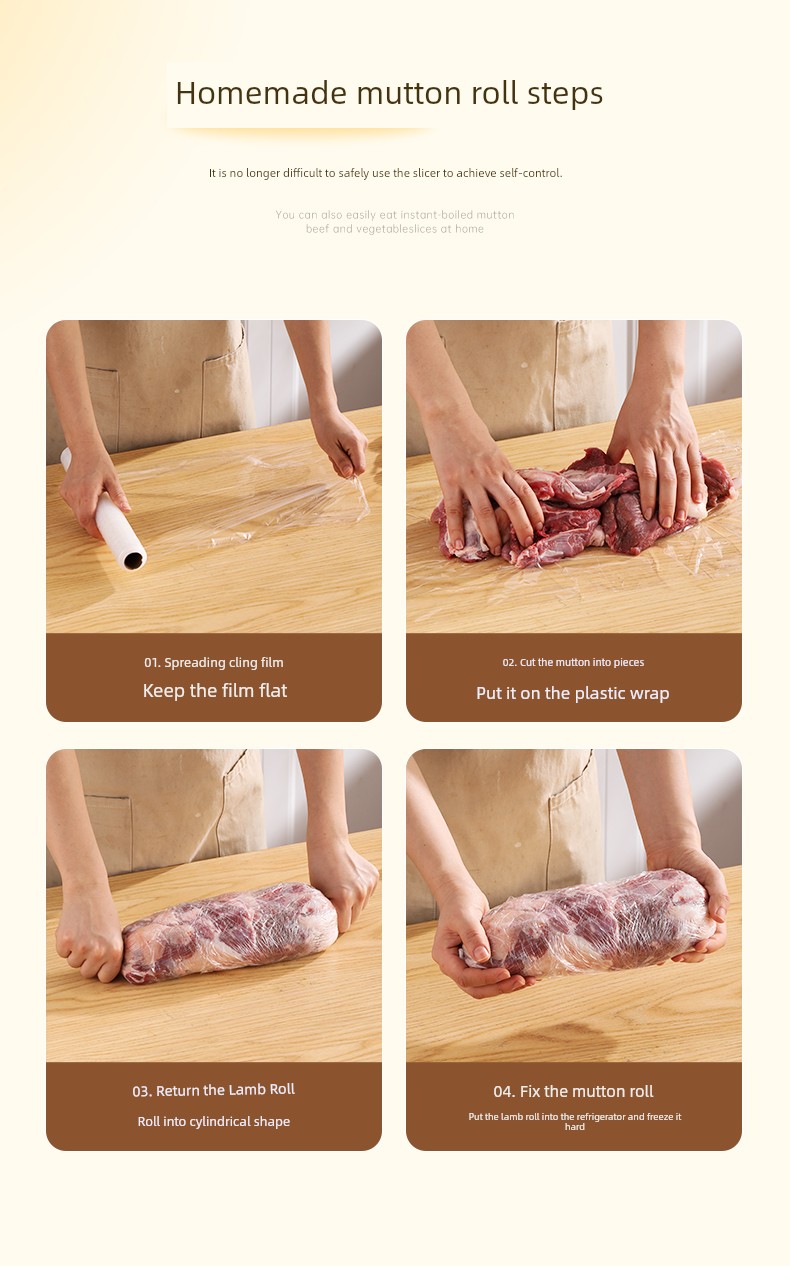 Homemade mutton roll steps

It is no longer difficult to safely use the slicer to achieve self-control.

You can also easily eat instant-boiled mutton beef and vegetableslices at home

01. Spreading cling film
Keep the film flat

02. Cut the mutton into pieces
Put it on the plastic wrap

03. Return the Lamb Roll
Roll into cylindrical shape

04. Fix the mutton roll
Put the lamb roll into the refrigerator and freeze it hard