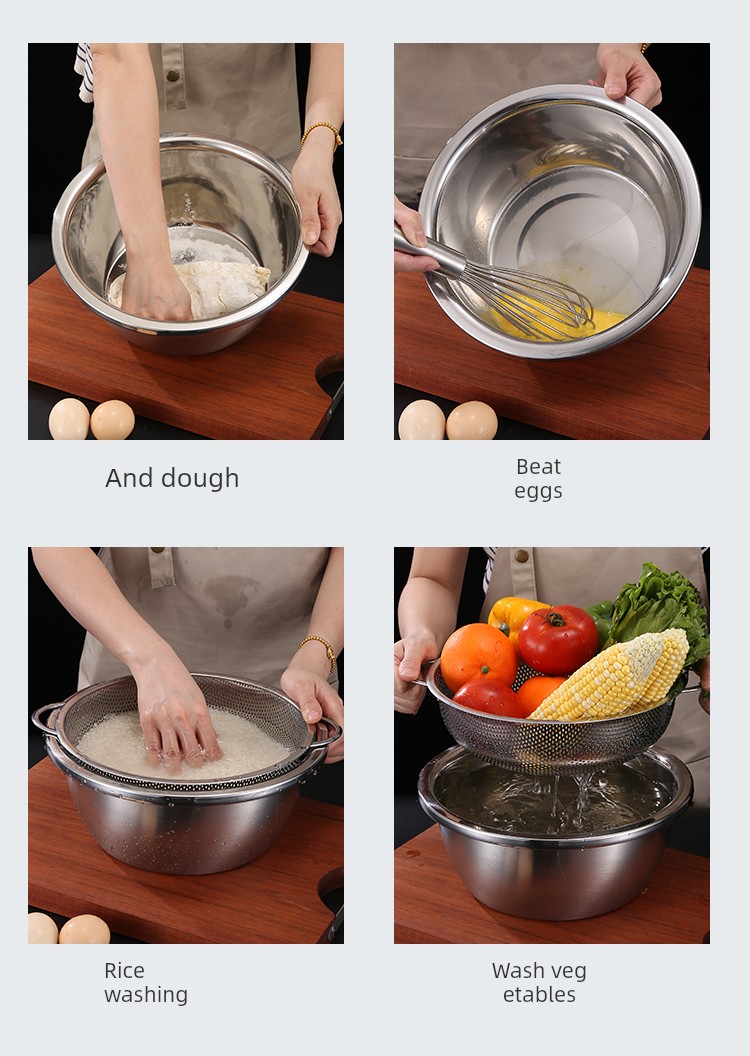 And dough

Beat
eggs

Rice
washing

Wash veg
etables