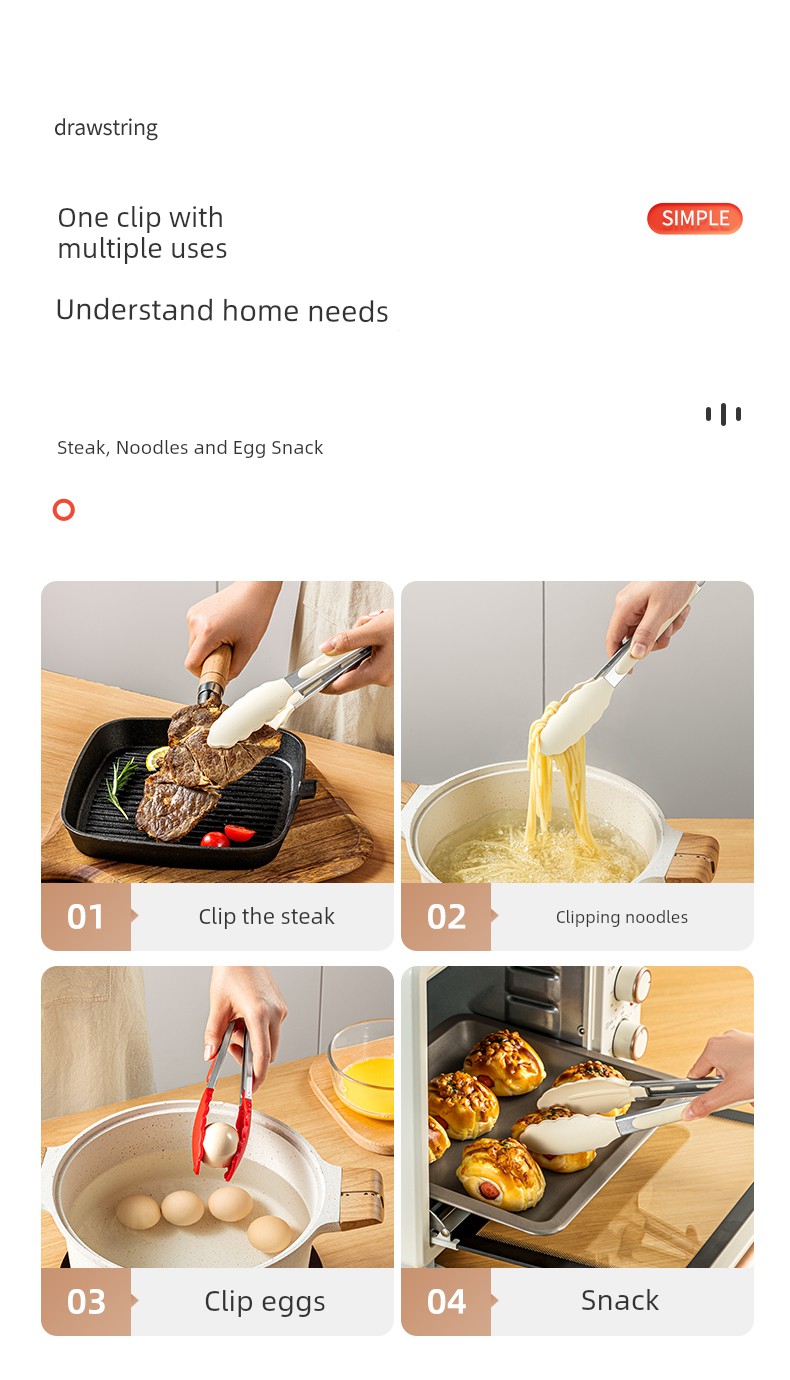 drawstring

One clip with multiple uses

SIMPLE

Understand home needs

Steak, Noodles and Egg Snack

01 Clip the steak

02 Clipping noodles

03 Clip eggs

04 Snack