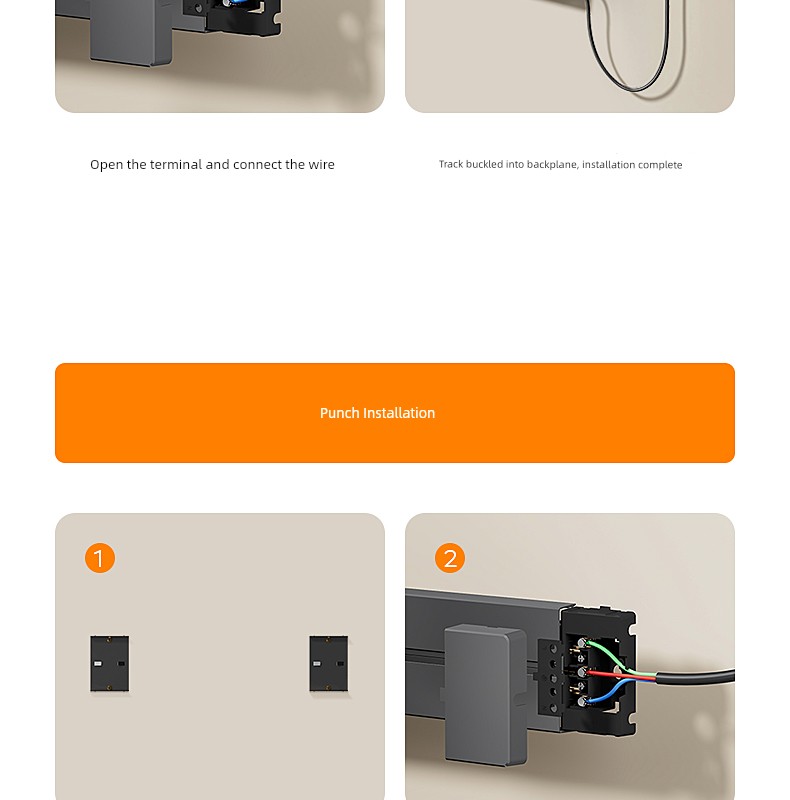 Open the terminal and connect the wire

Track buckled into backplane, installation complete

Punch Installation

1

2