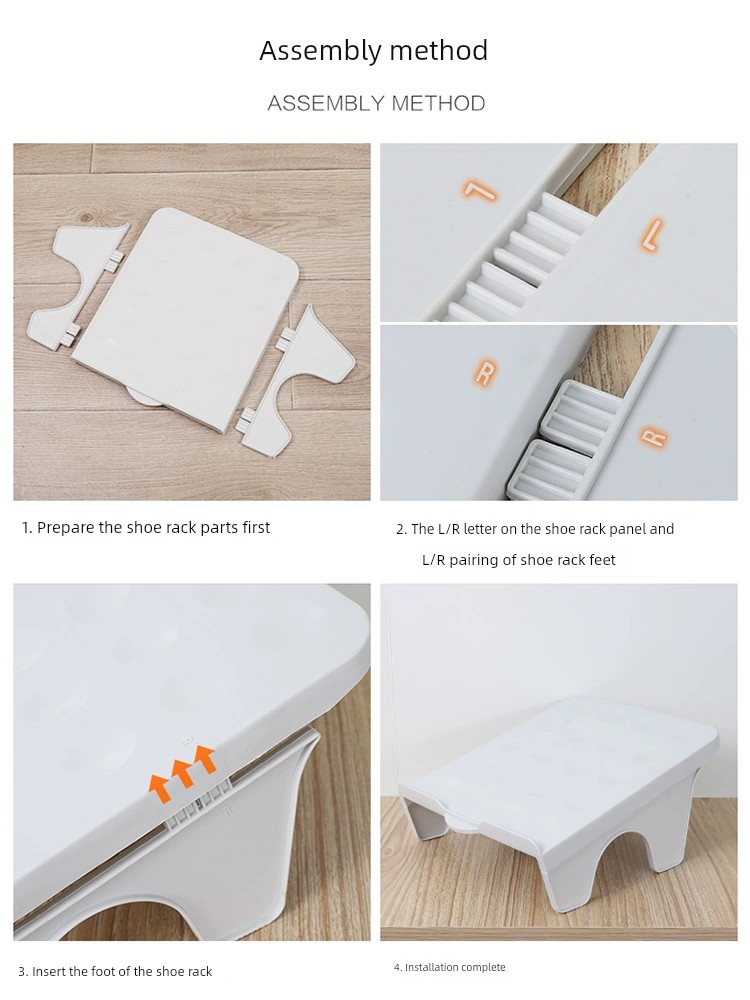 Assembly method

ASSEMBLY METHOD

L

L

R

R

1. Prepare the shoe rack parts first

2. The L/R letter on the shoe rack panel and L/R pairing of shoe rack feet

3. Insert the foot of the shoe rack

4. Installation complete