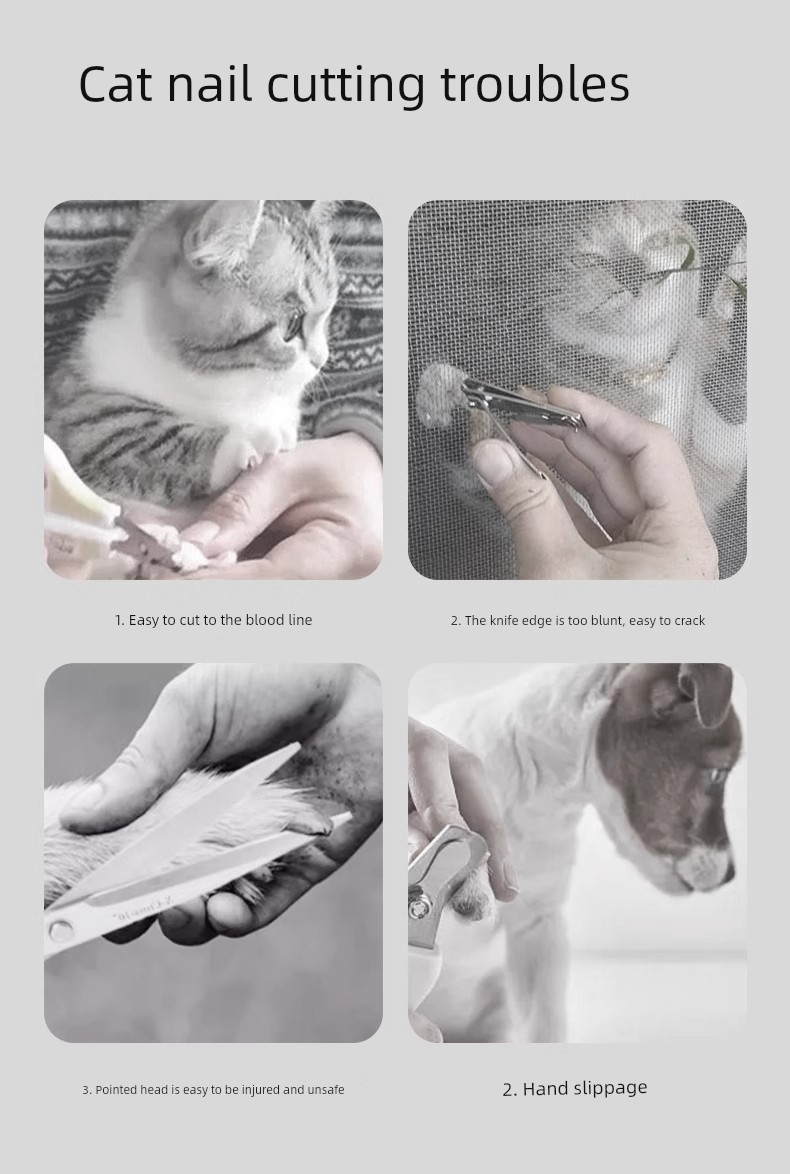 Cat nail cutting troubles

1. Easy to cut to the blood line

2. The knife edge is too blunt, easy to crack

3. Pointed head is easy to be injured and unsafe

2. Hand slippage