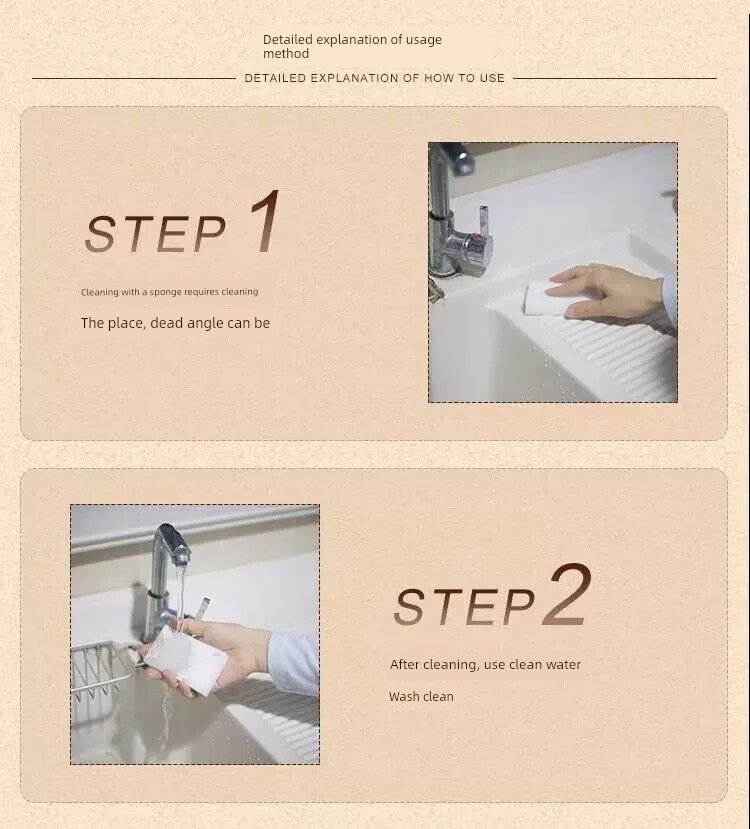 Detailed explanation of usage method

DETAILED EXPLANATION OF HOW TO USE

STEP 1

Cleaning with a sponge requires cleaning

The place, dead angle can be

STEP 2

After cleaning, use clean water

Wash clean